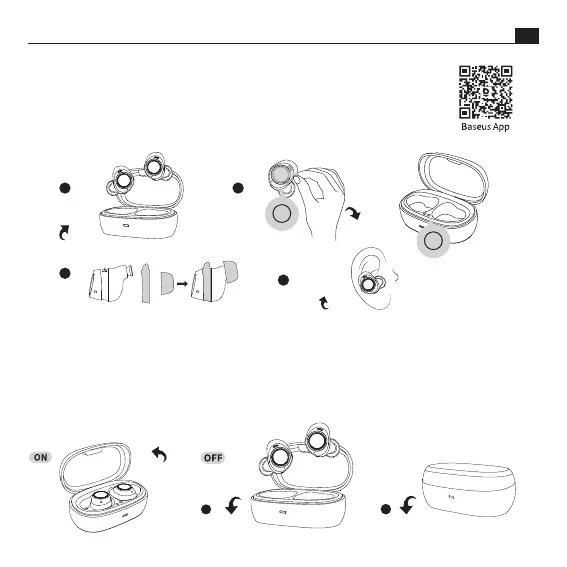 Baseus App

ON

OFF