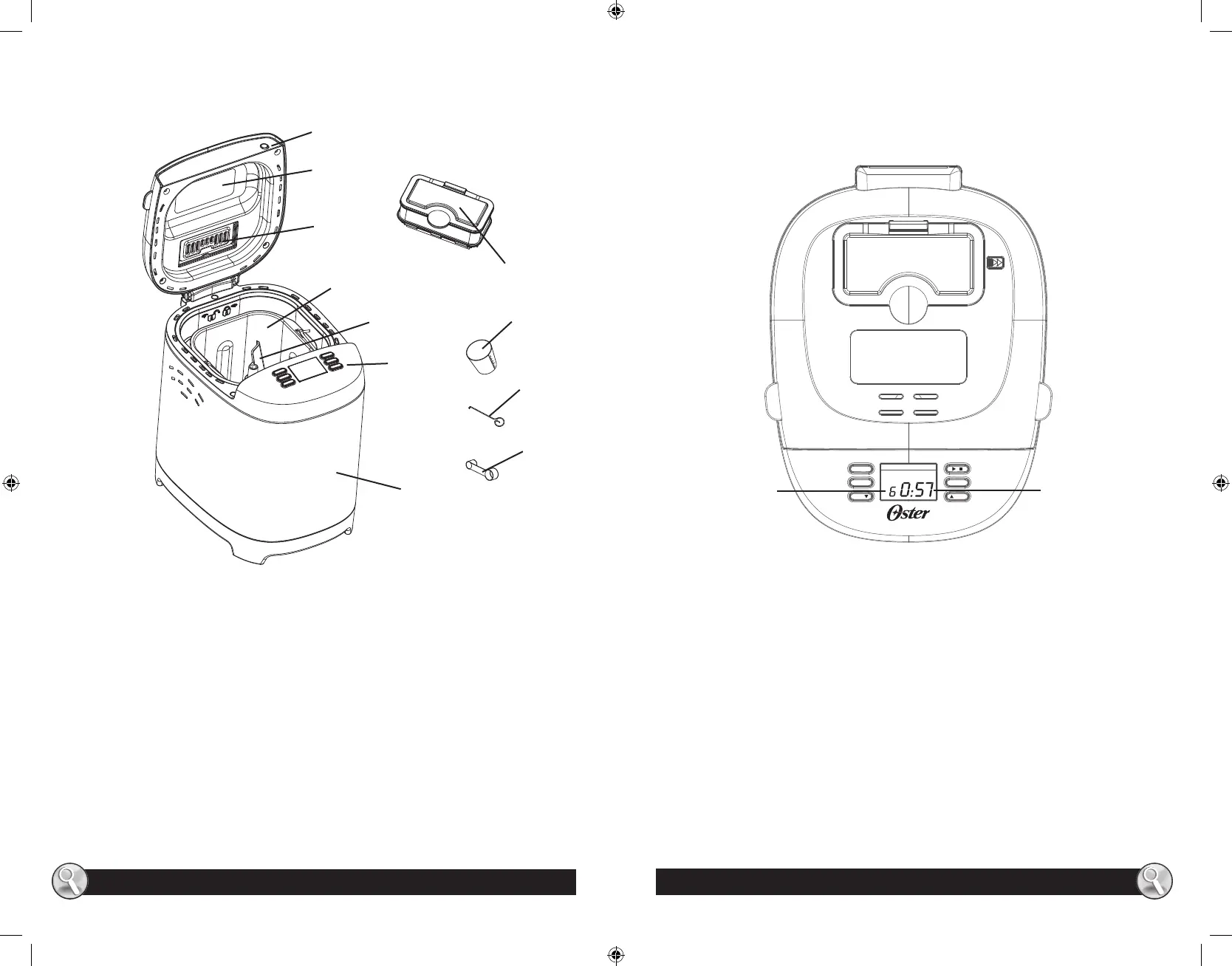 6 0:57

Oster