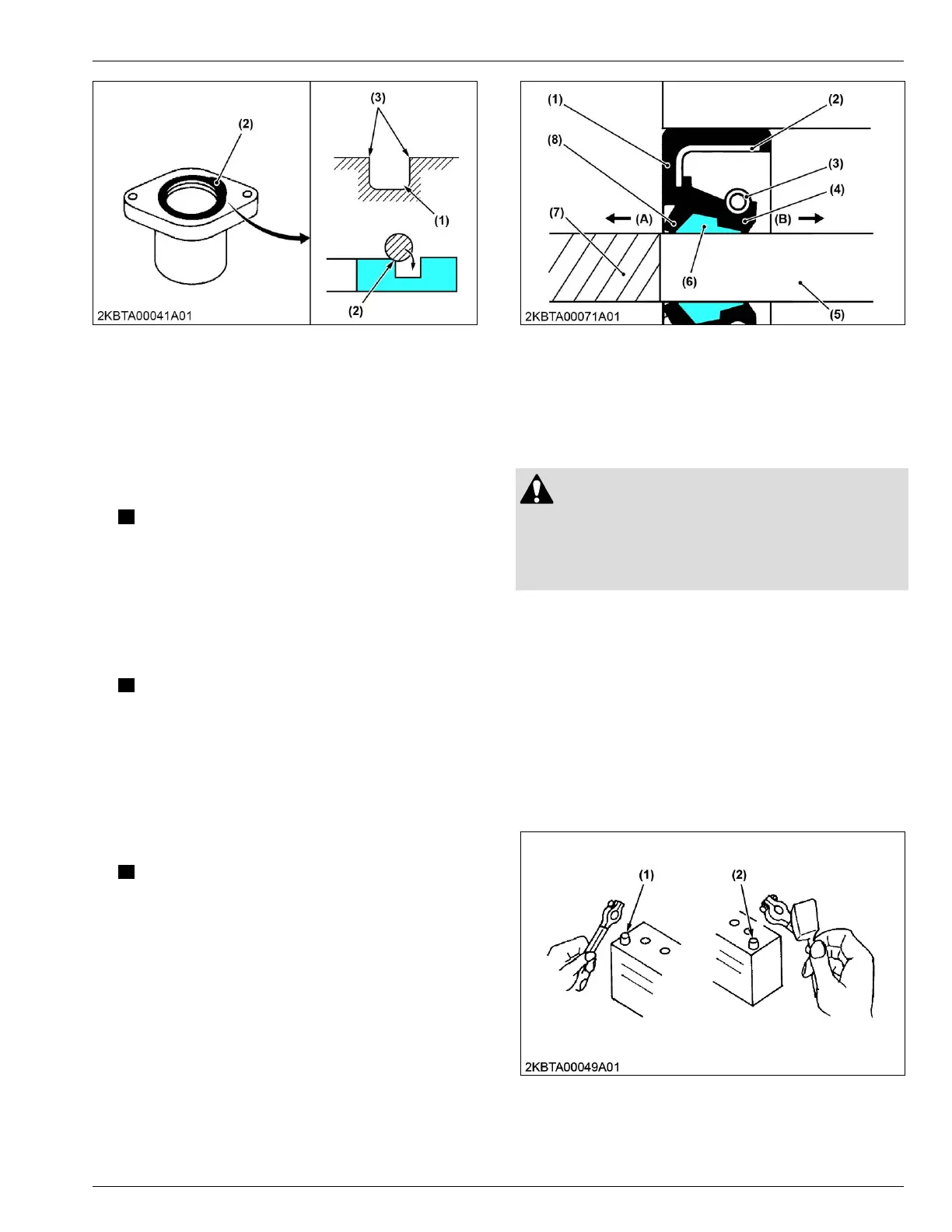 (2)

(3)

(1)

(2)

2KBTA00041A01

(1)

(2)

(8)

(3)

(4)

(7)

(A)

(B)

(6)

(5)

2KBTA00071A01

(1)

(2)

2KBTA00049A01