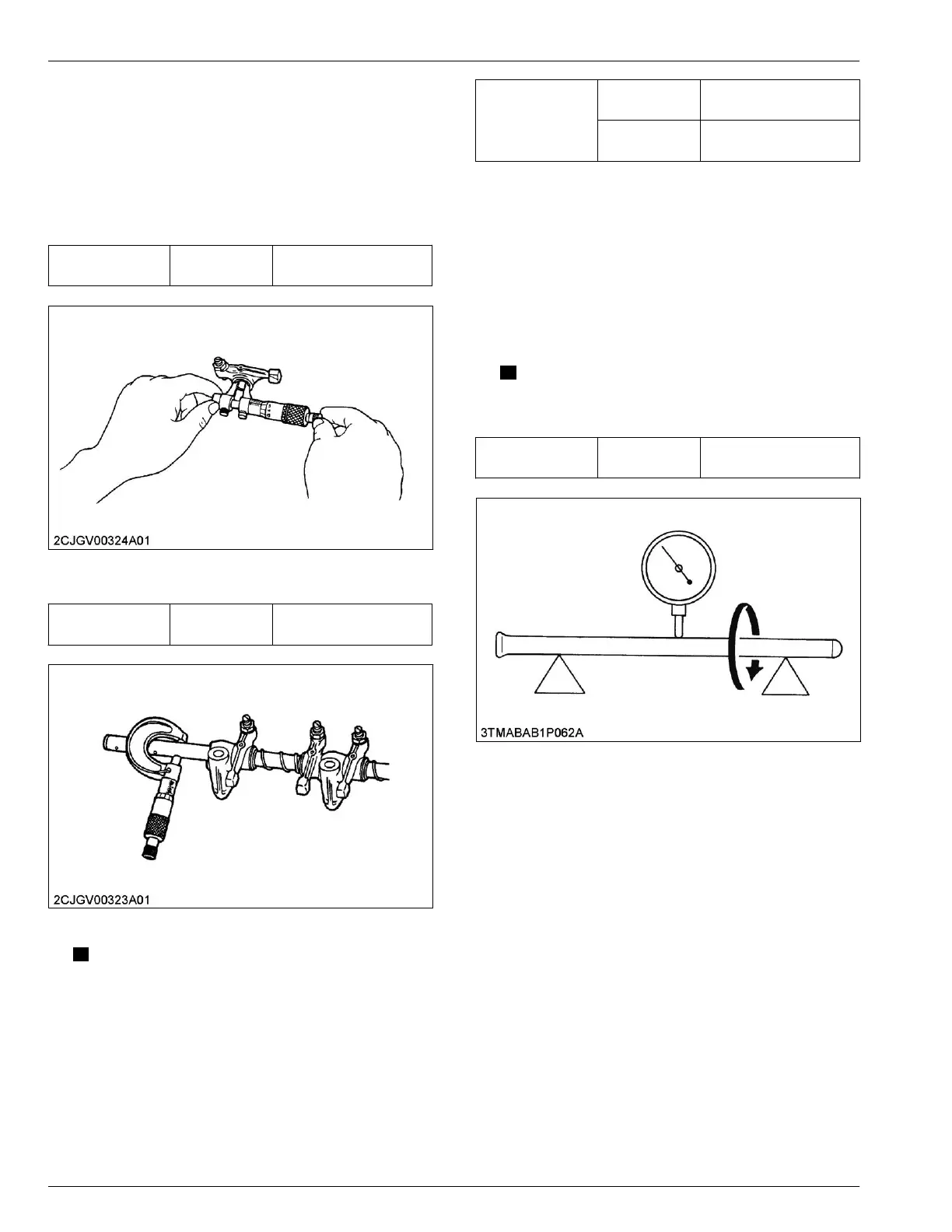 2CJGV00324A01

2CJGV00323A01

3TMABAB1P062A