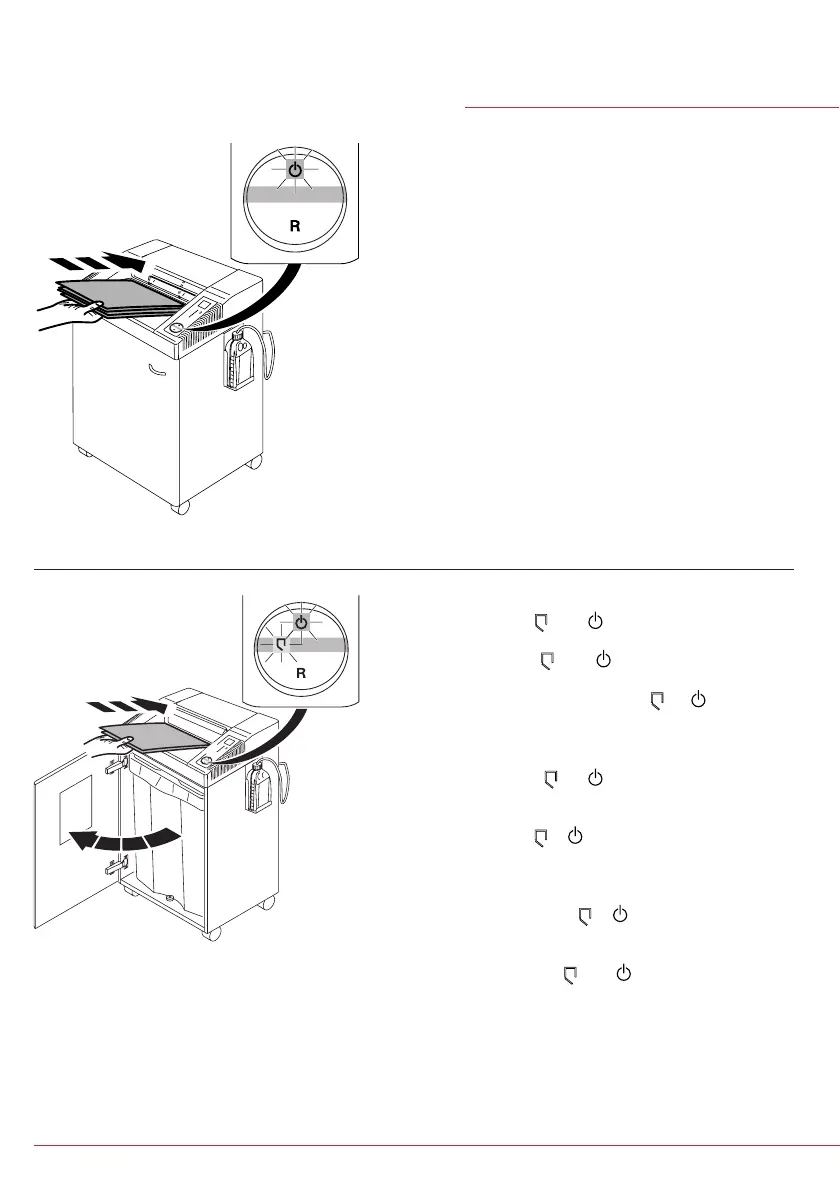 R

R