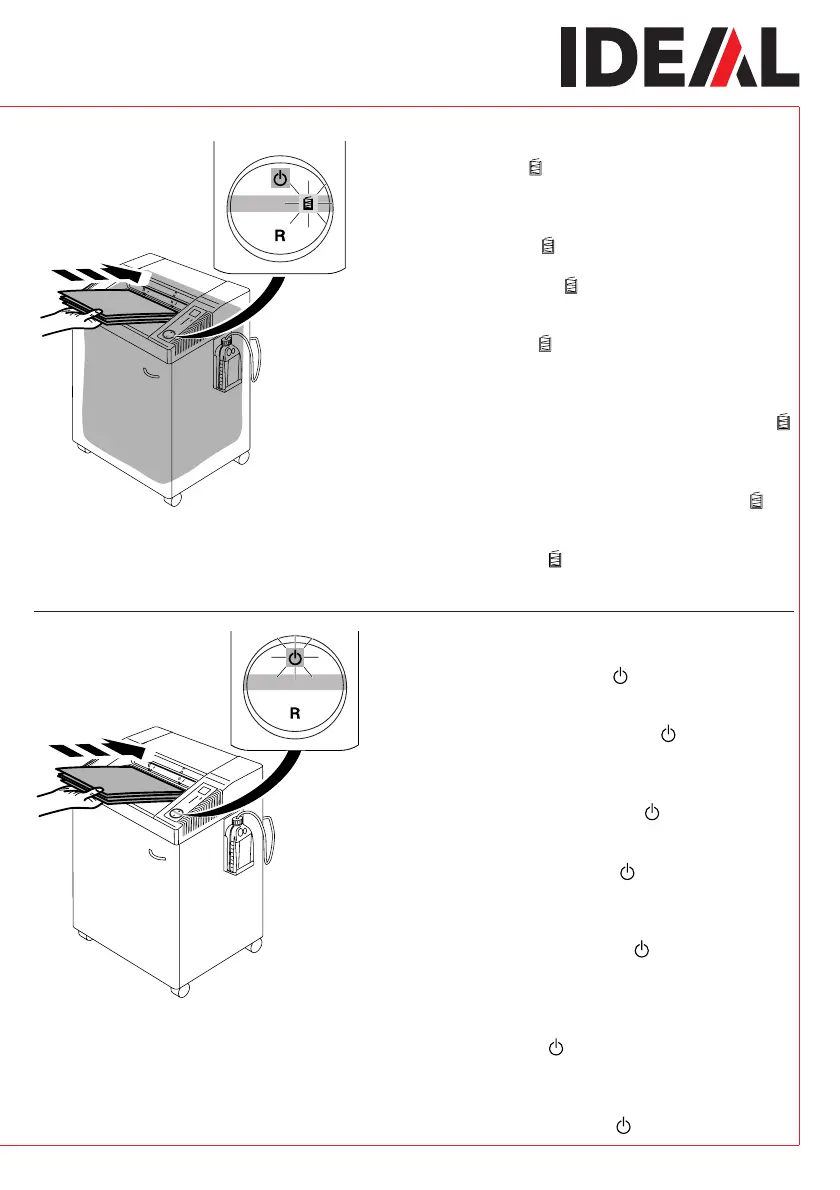 IDEAL

R

R