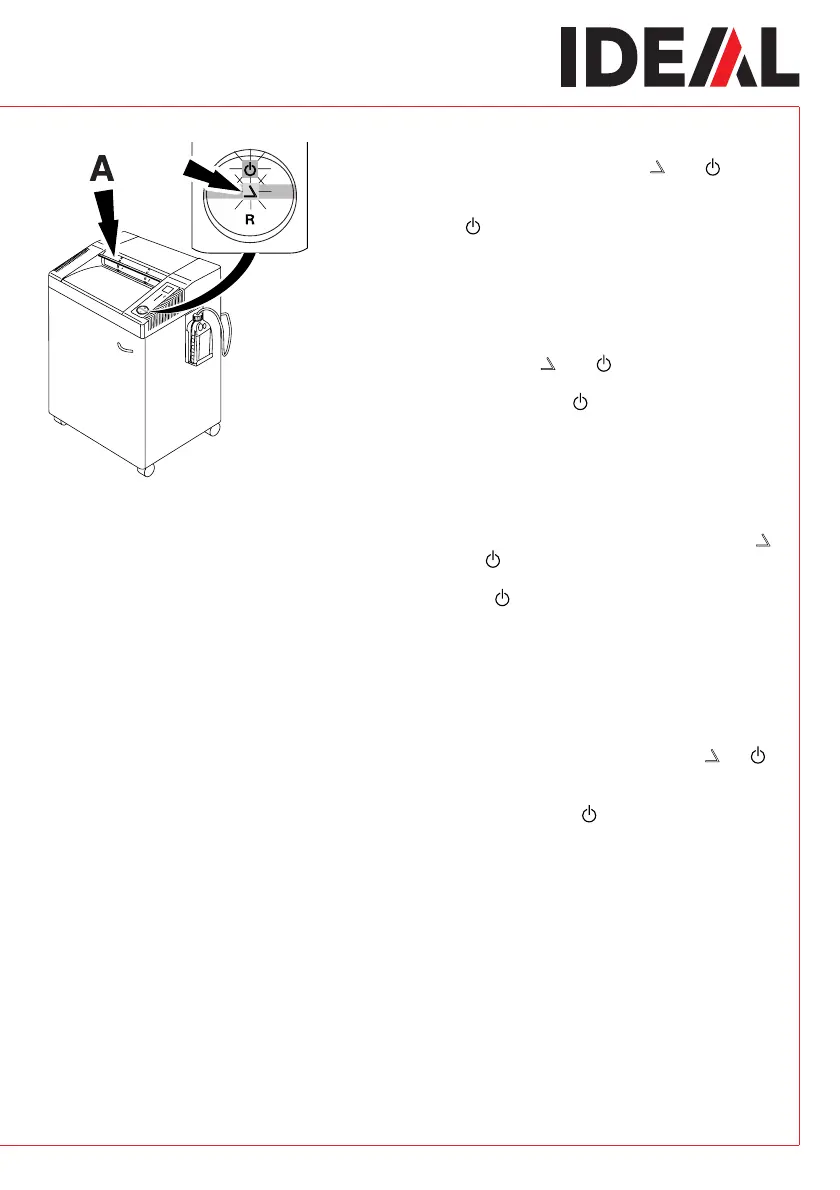 IDEAL

A

R