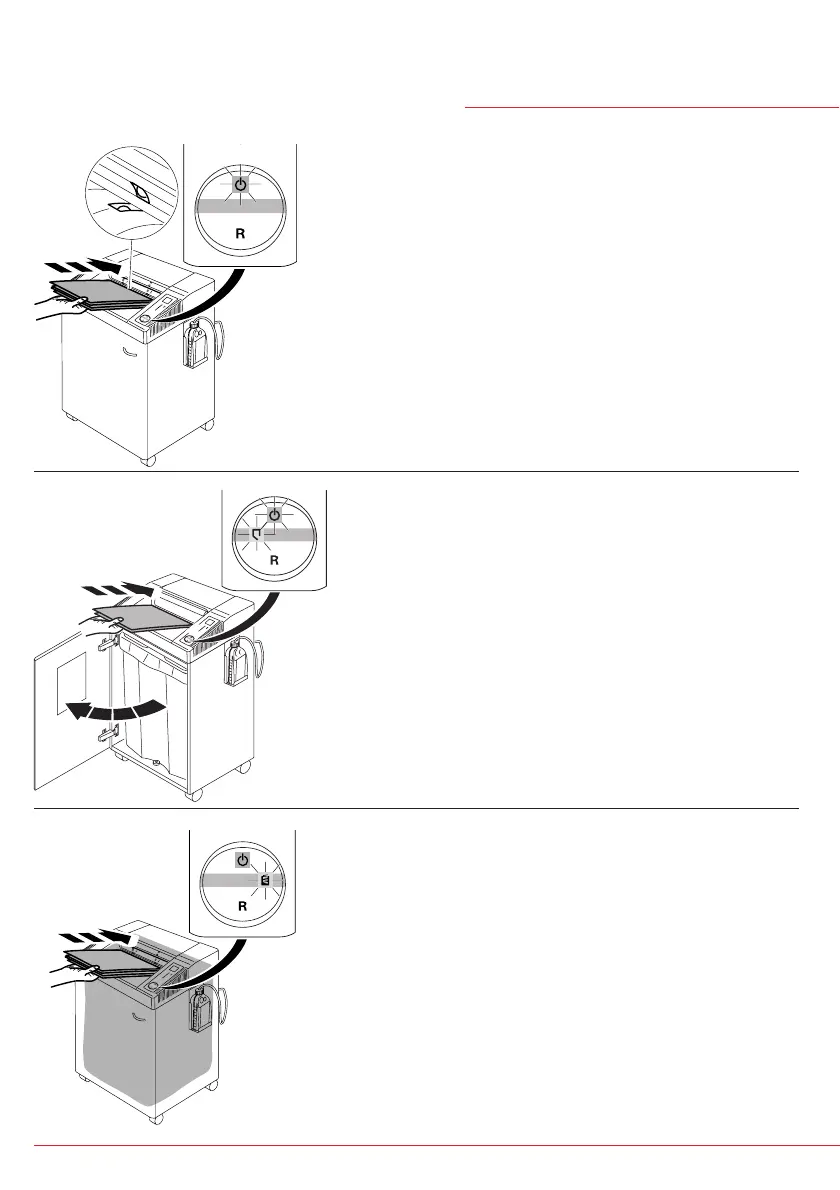 R

R

R