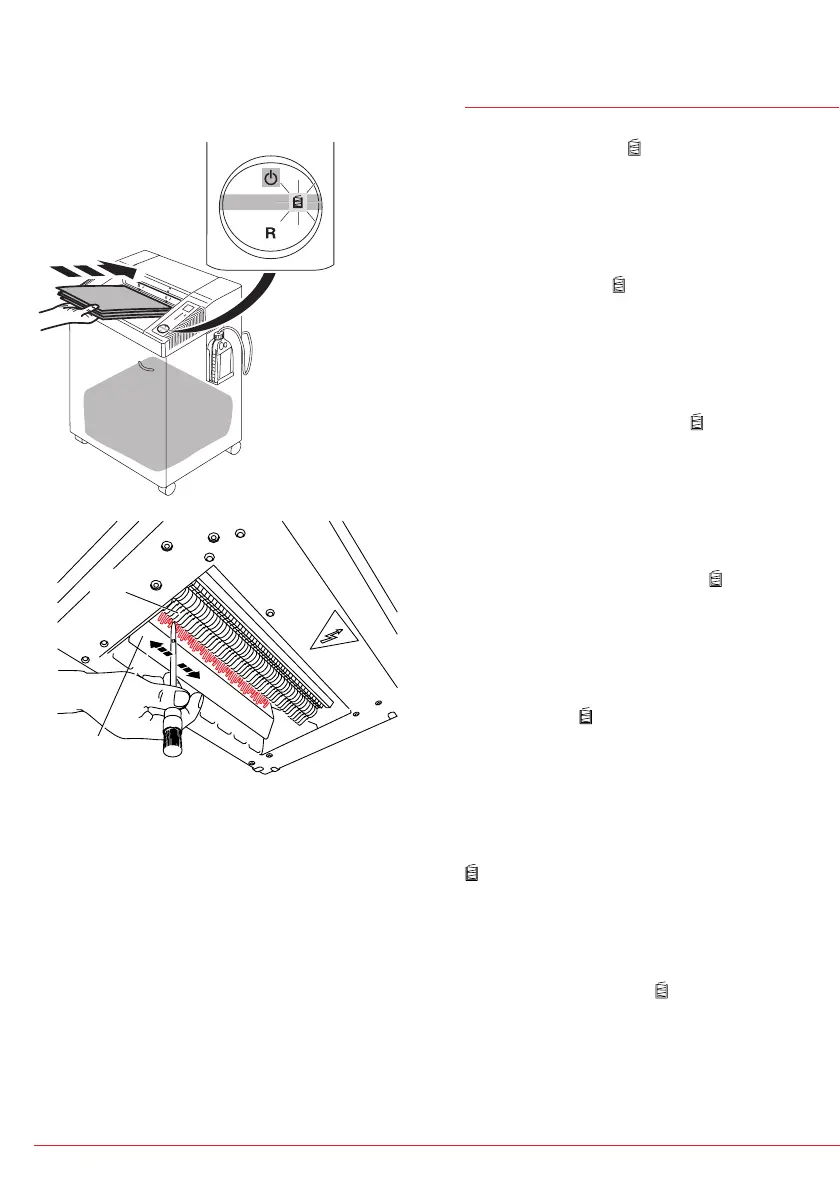 R