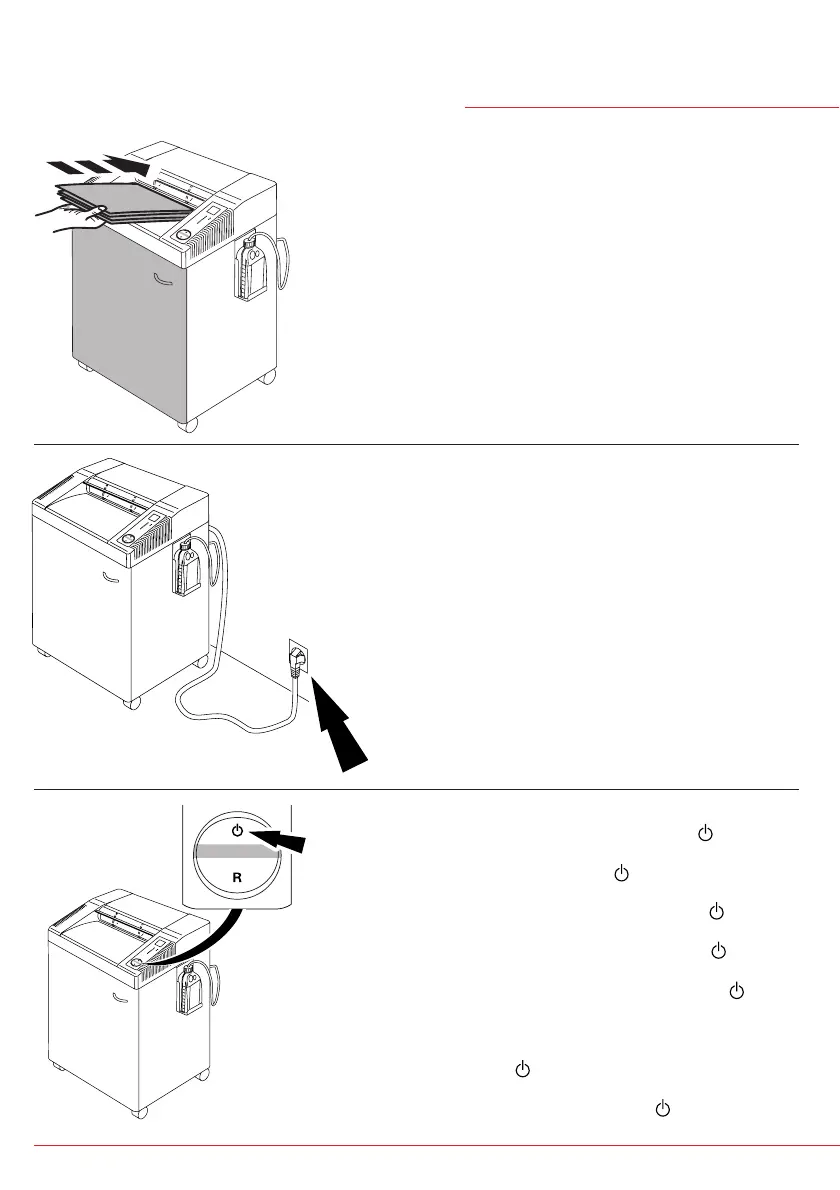 R