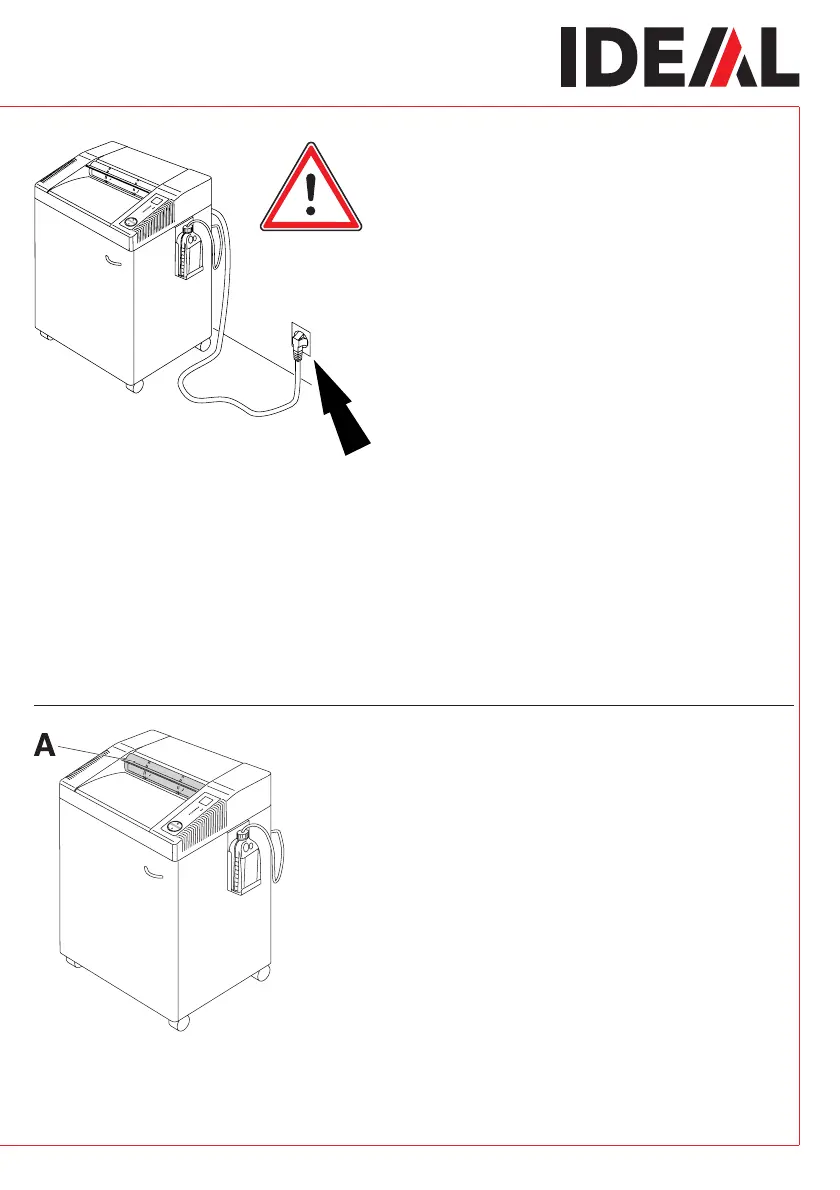 IDEAL

A