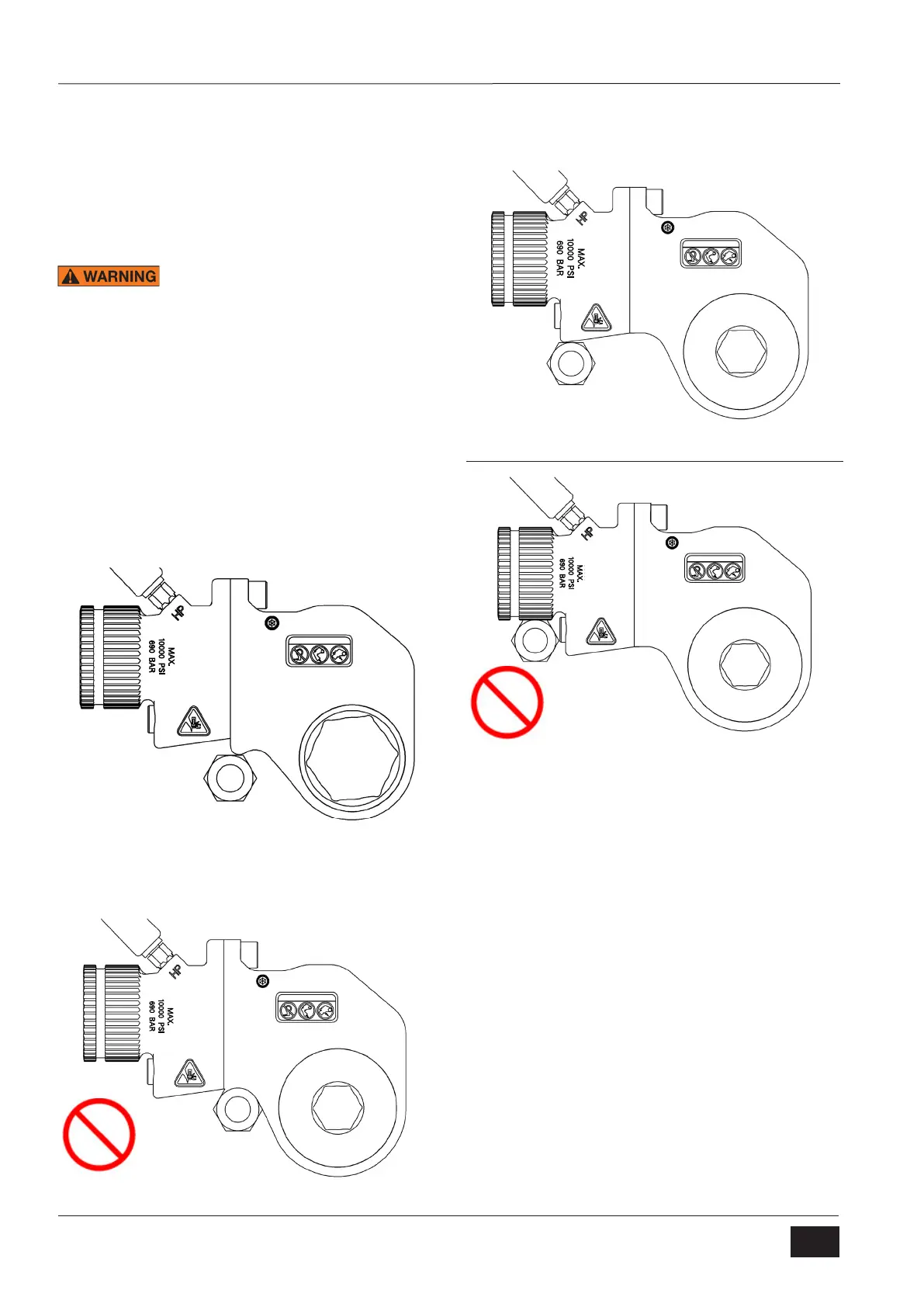 WARNING

HP
MAX.
10000 PSI
690 BAR

HP
MAX.
10000 PSI
690 BAR

HP
MAX.
10000 PSI
690 BAR

HP
MAX.
10000 PSI
690 BAR