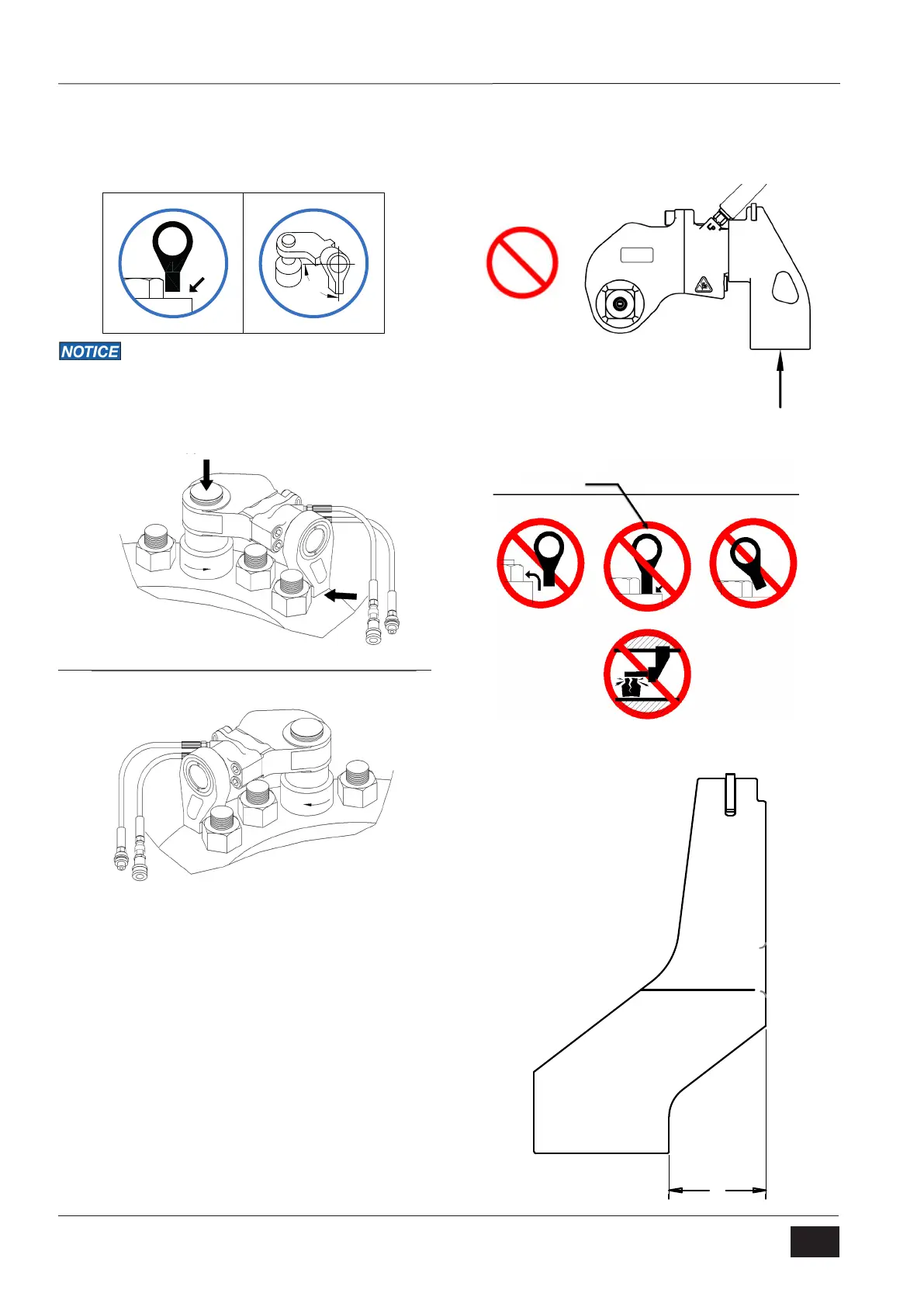 NOTICE