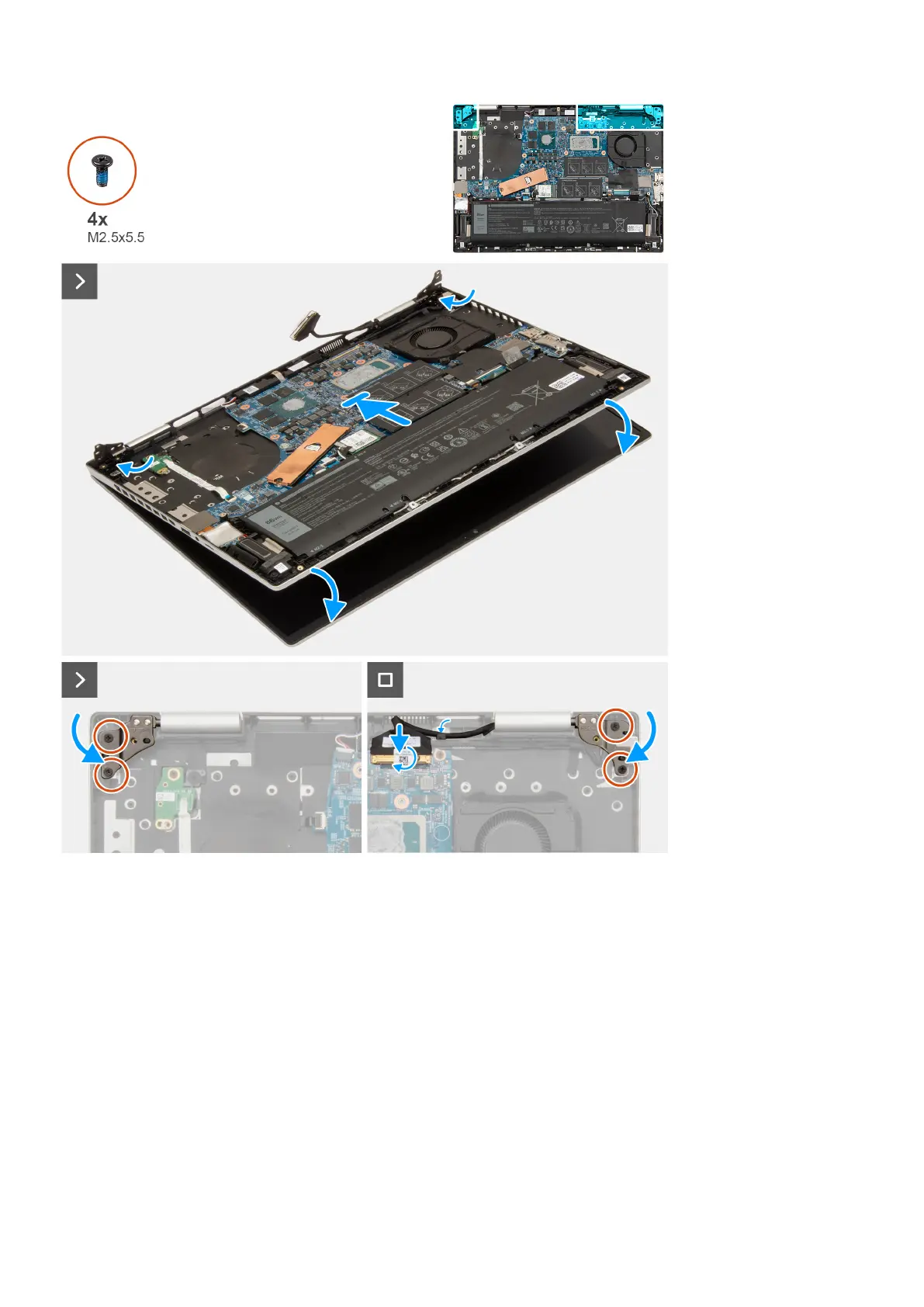 4x
M2.5x5.5