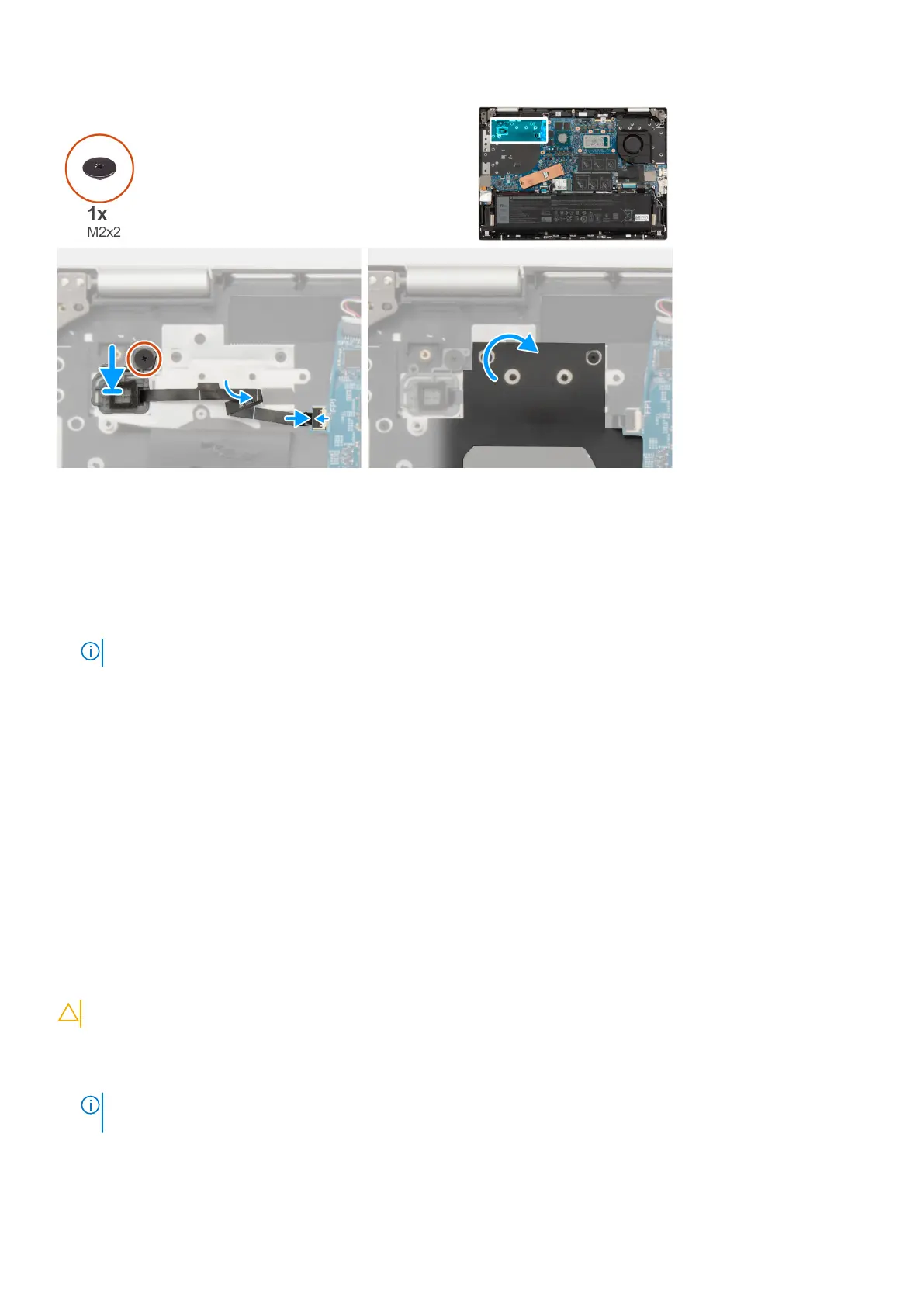 1x
M2x2