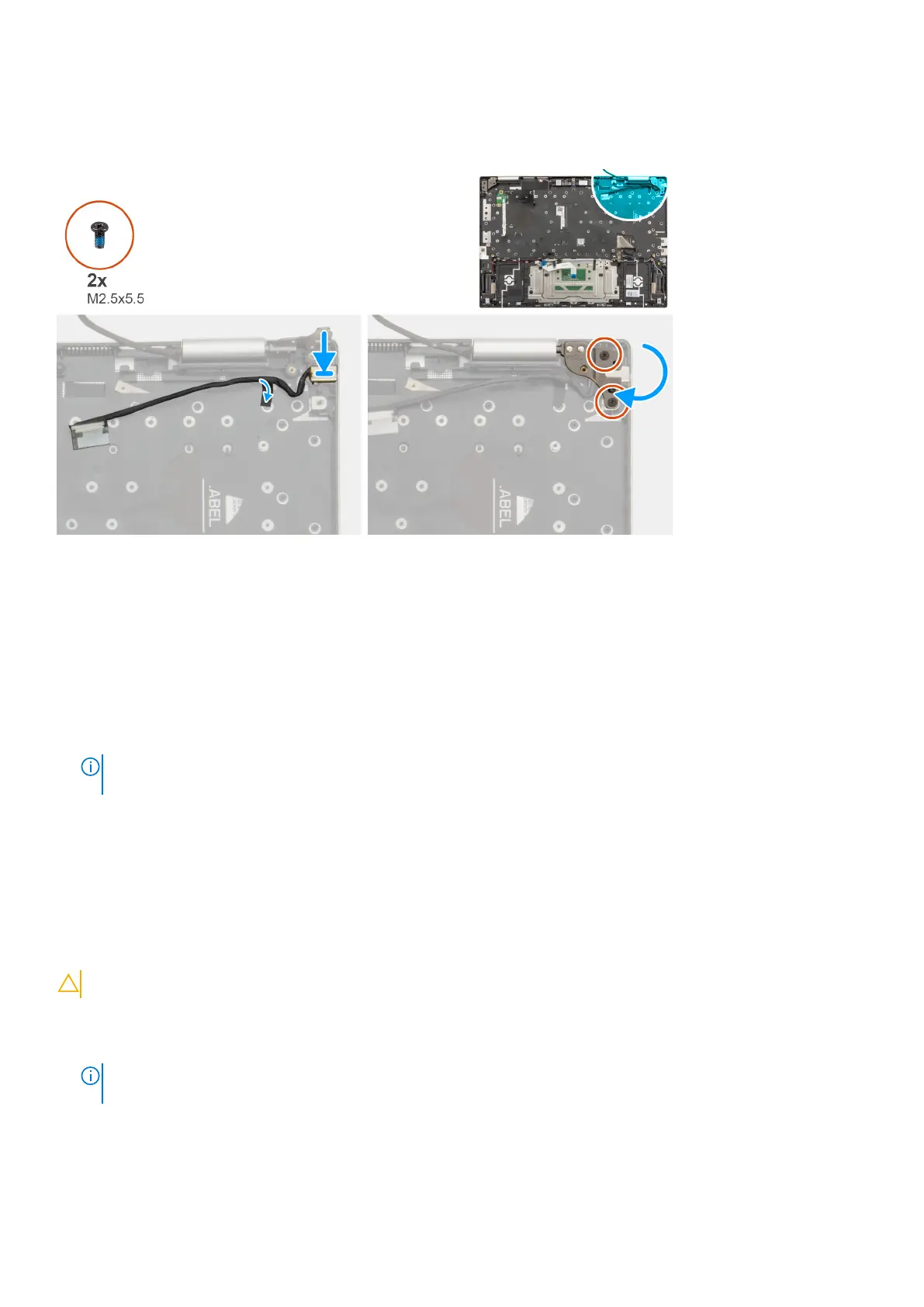 2x
M2.5x5.5

.ABEL

.ABEL