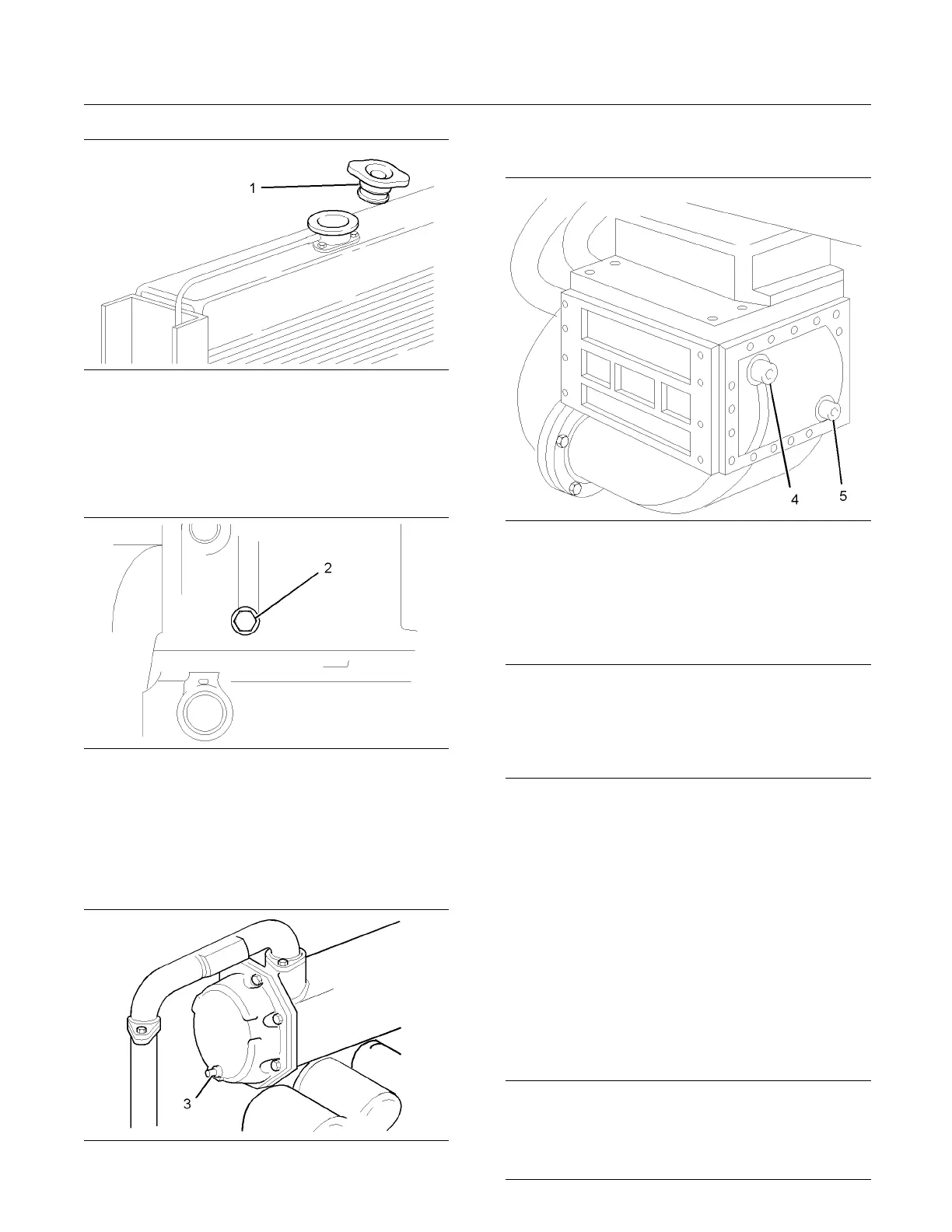 1

2

3

4

5