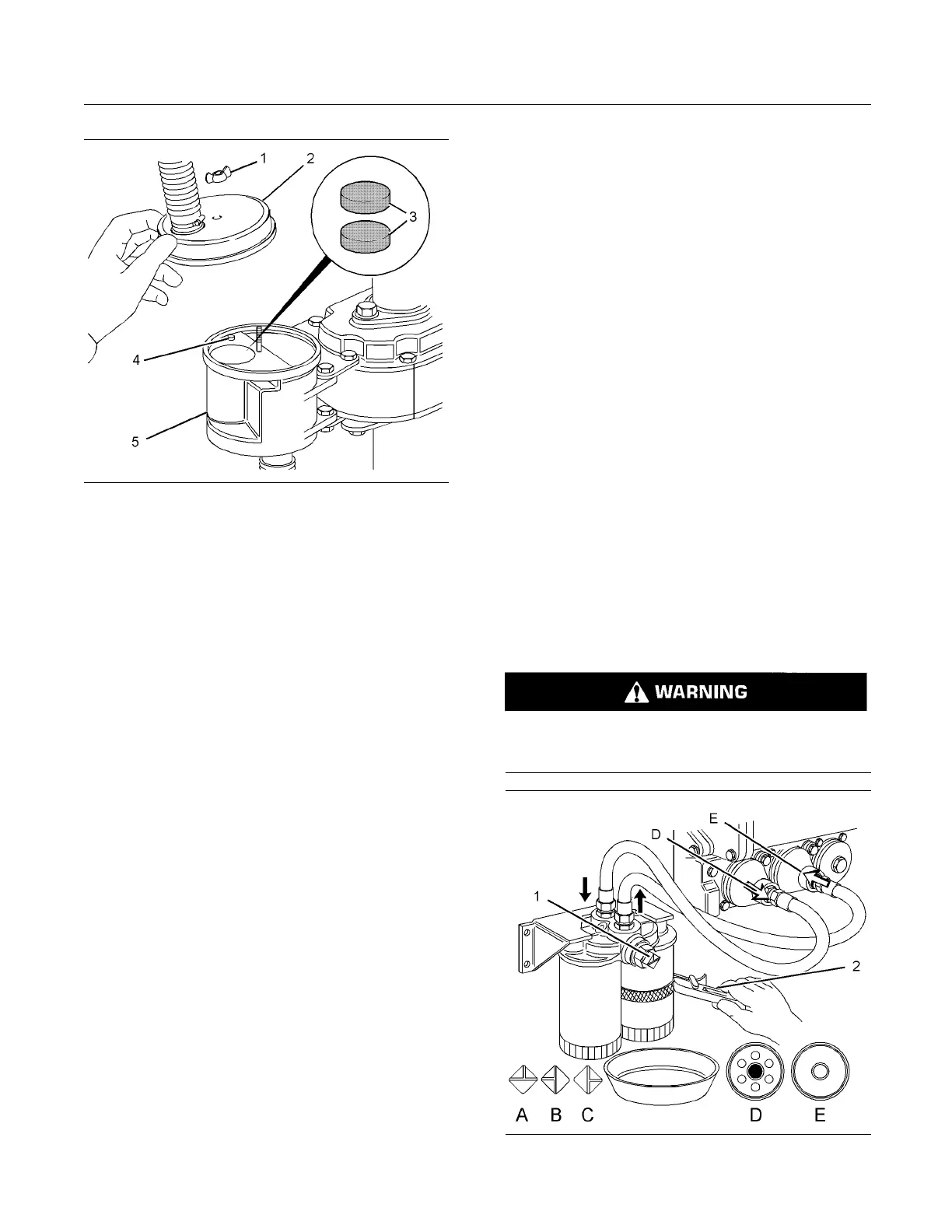 1
2
3
4
5

WARNING

E
D
1
2
A B C D E