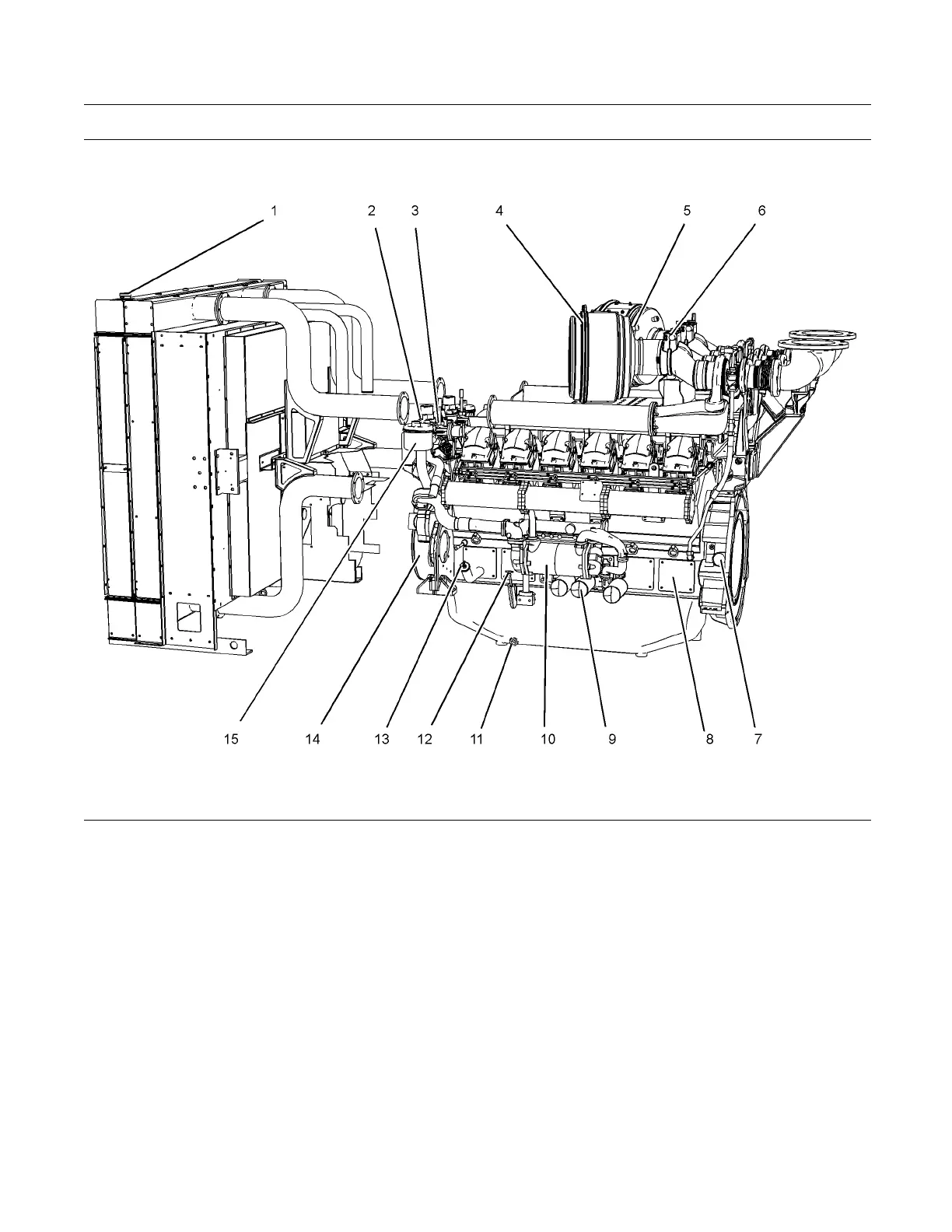 1 2 3 4 5 6

15 14 13 12 11 10 9 8 7