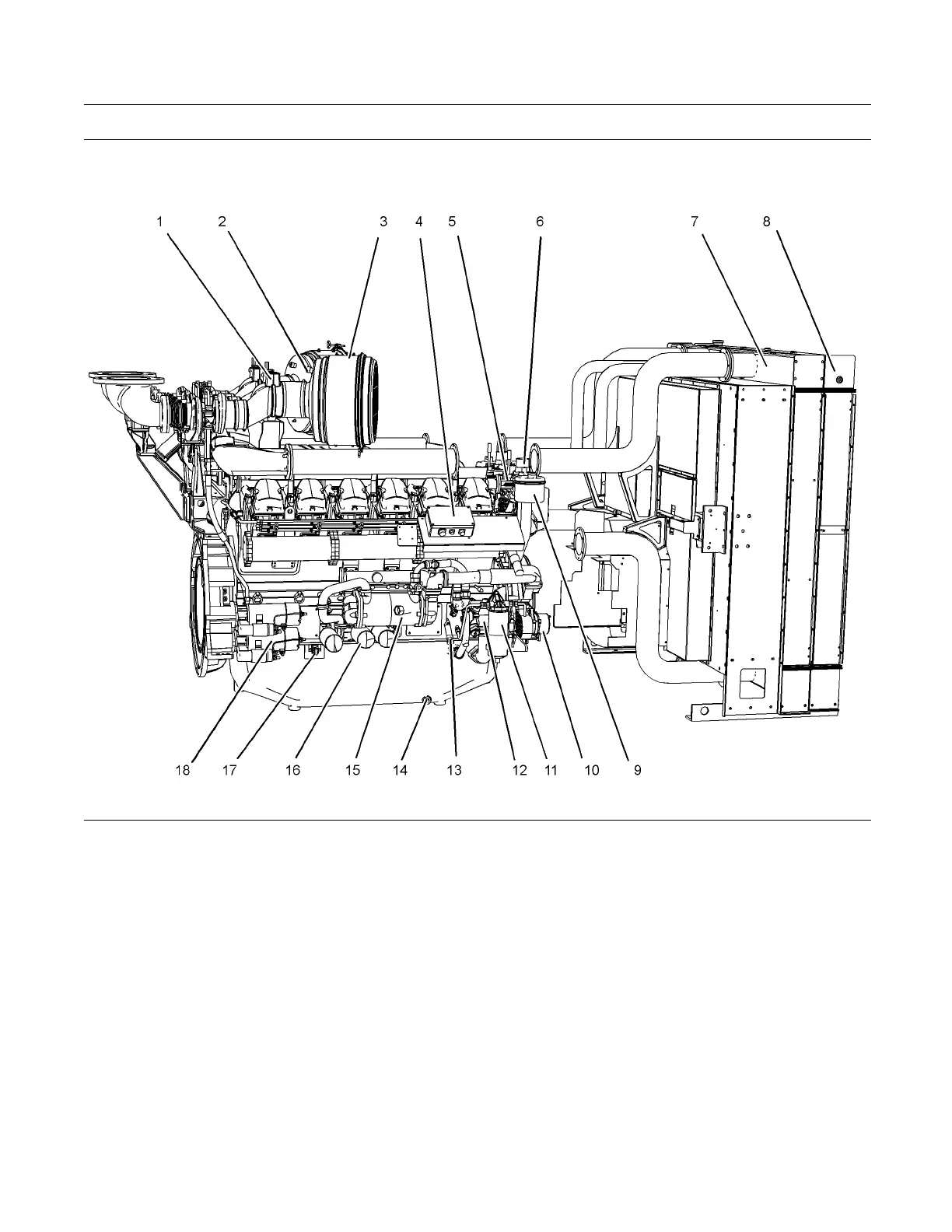 1 2 3 4 5 6 7 8

18 17 16 15 14 13 12 11 10 9