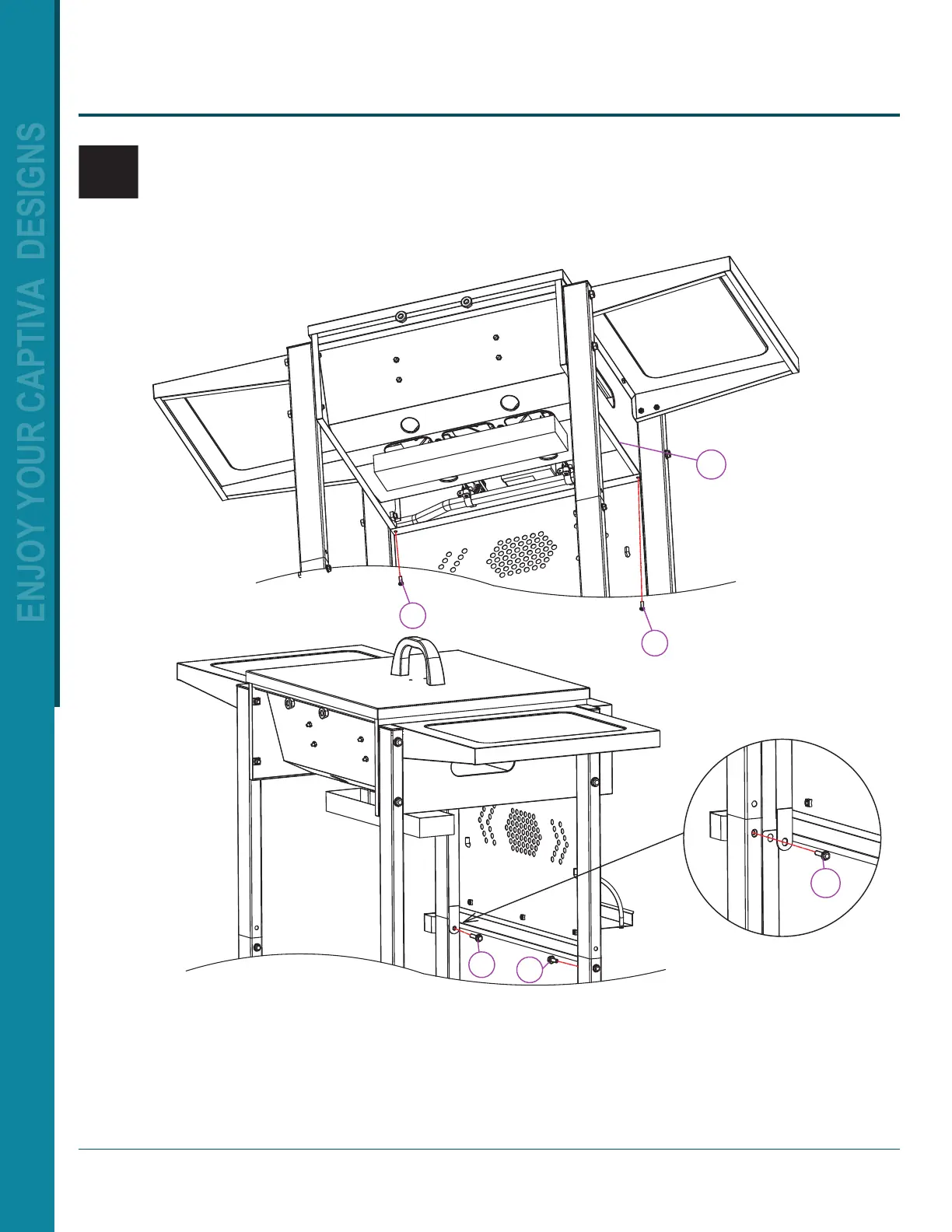 ENJOY YOUR CAPTIVA DESIGNS