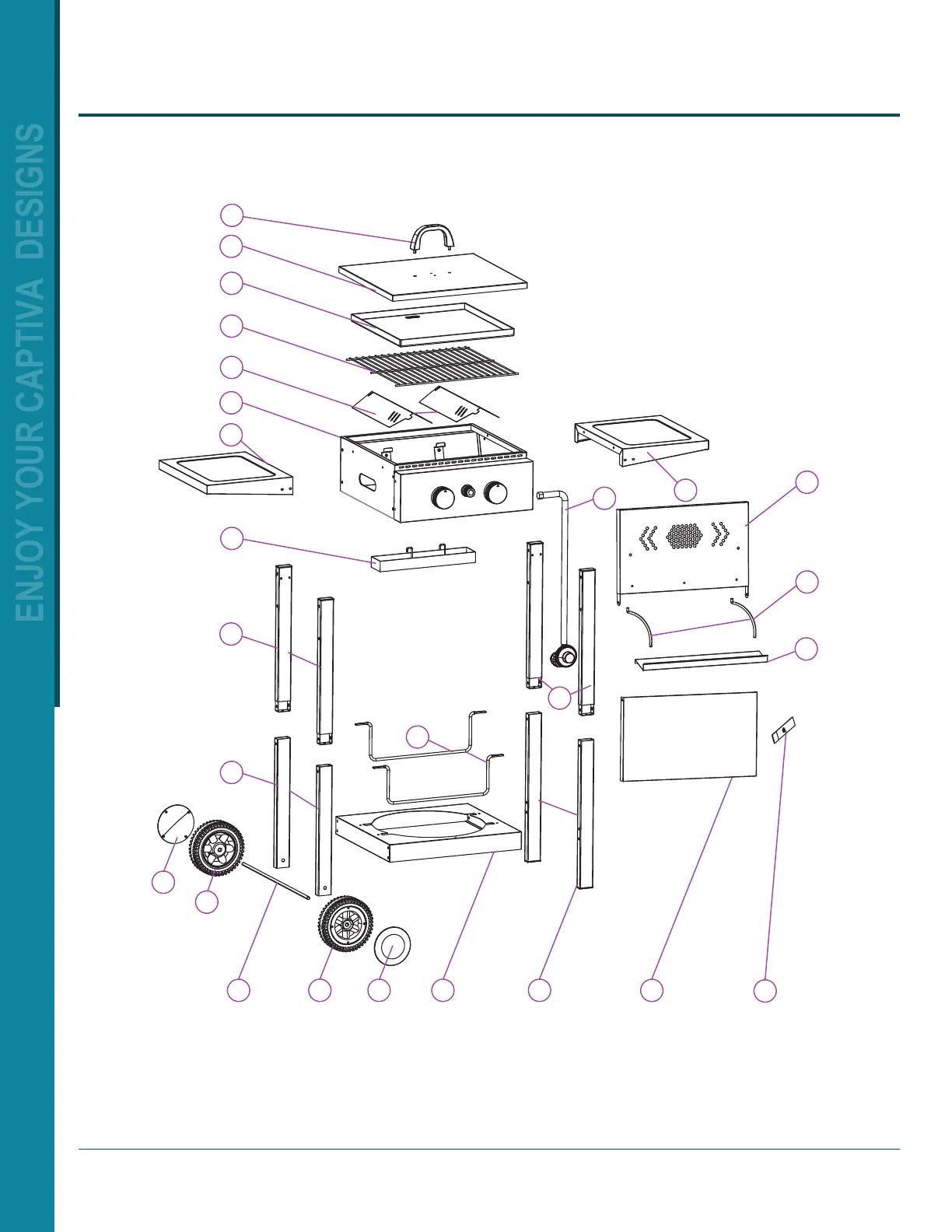 ENJOY YOUR CAPTIVA DESIGNS