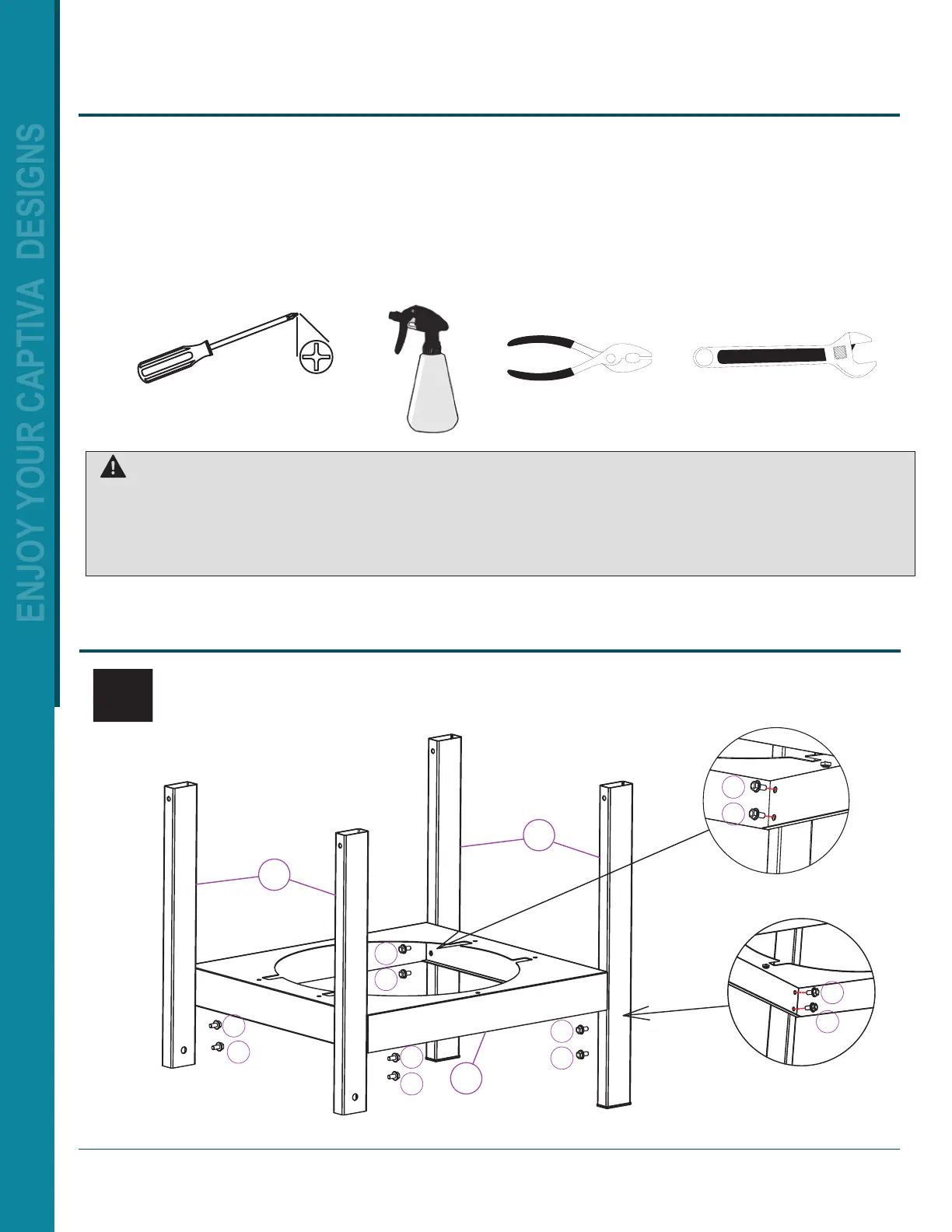 ENJOY YOUR CAPTIVA DESIGNS