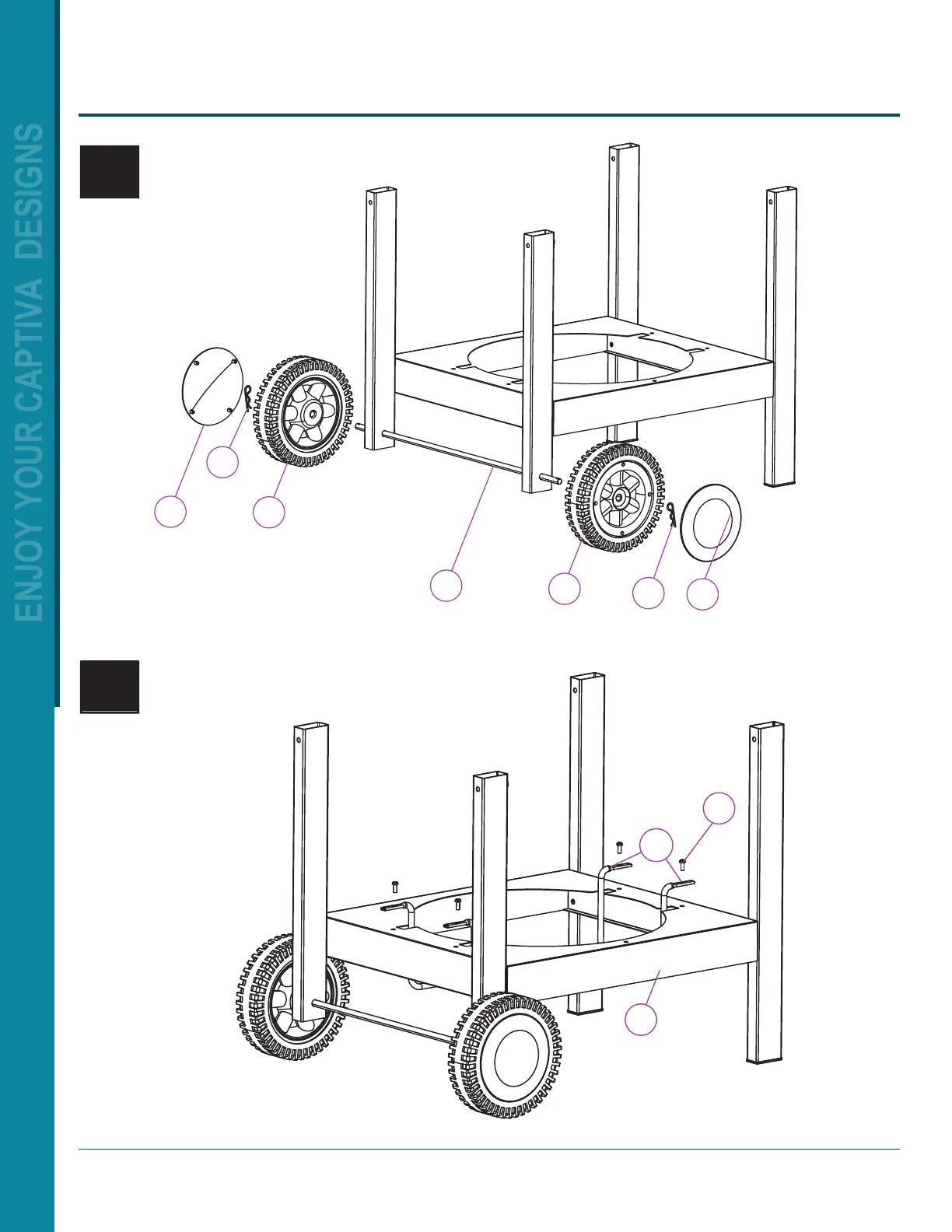 ENJOY YOUR CAPTIVA DESIGNS