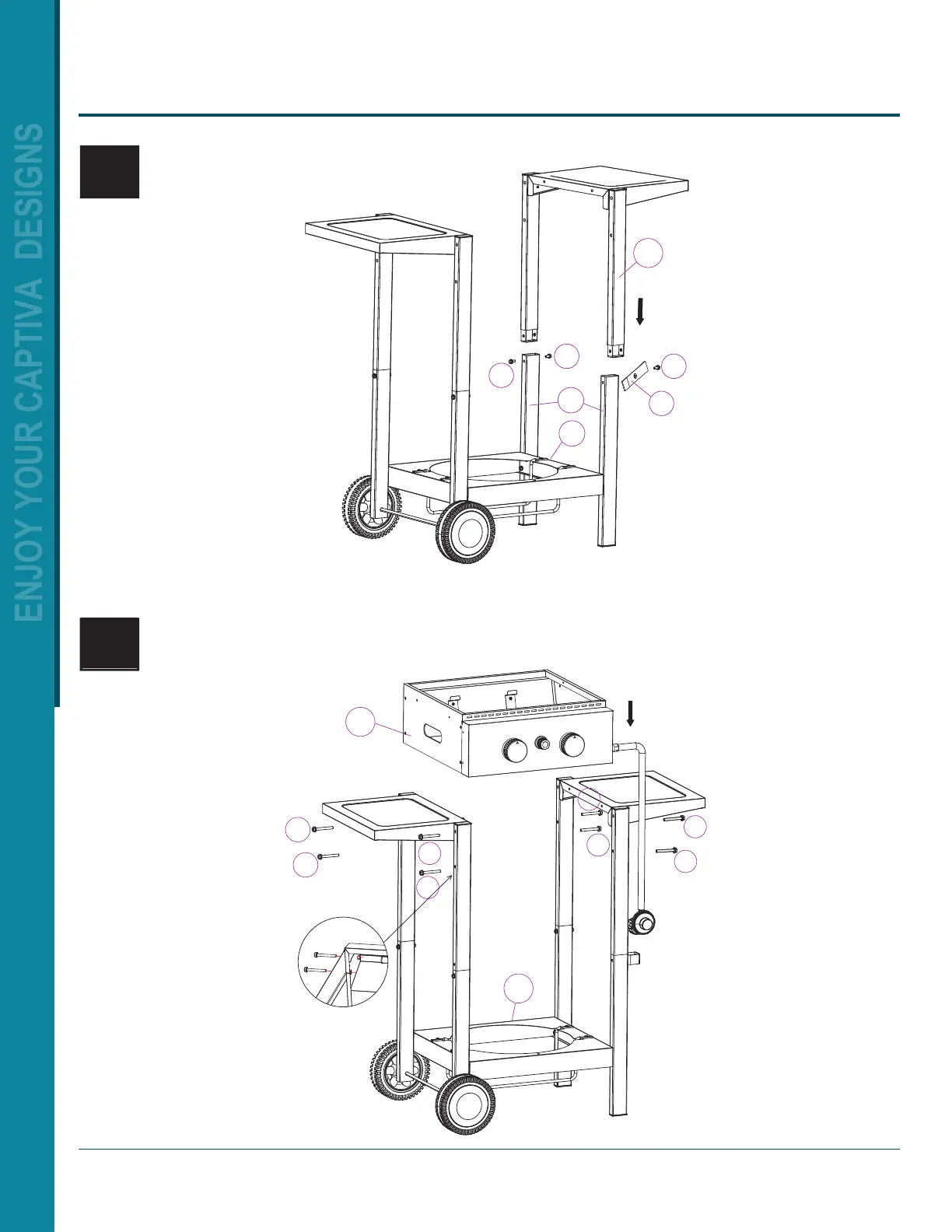 ENJOY YOUR CAPTIVA DESIGNS