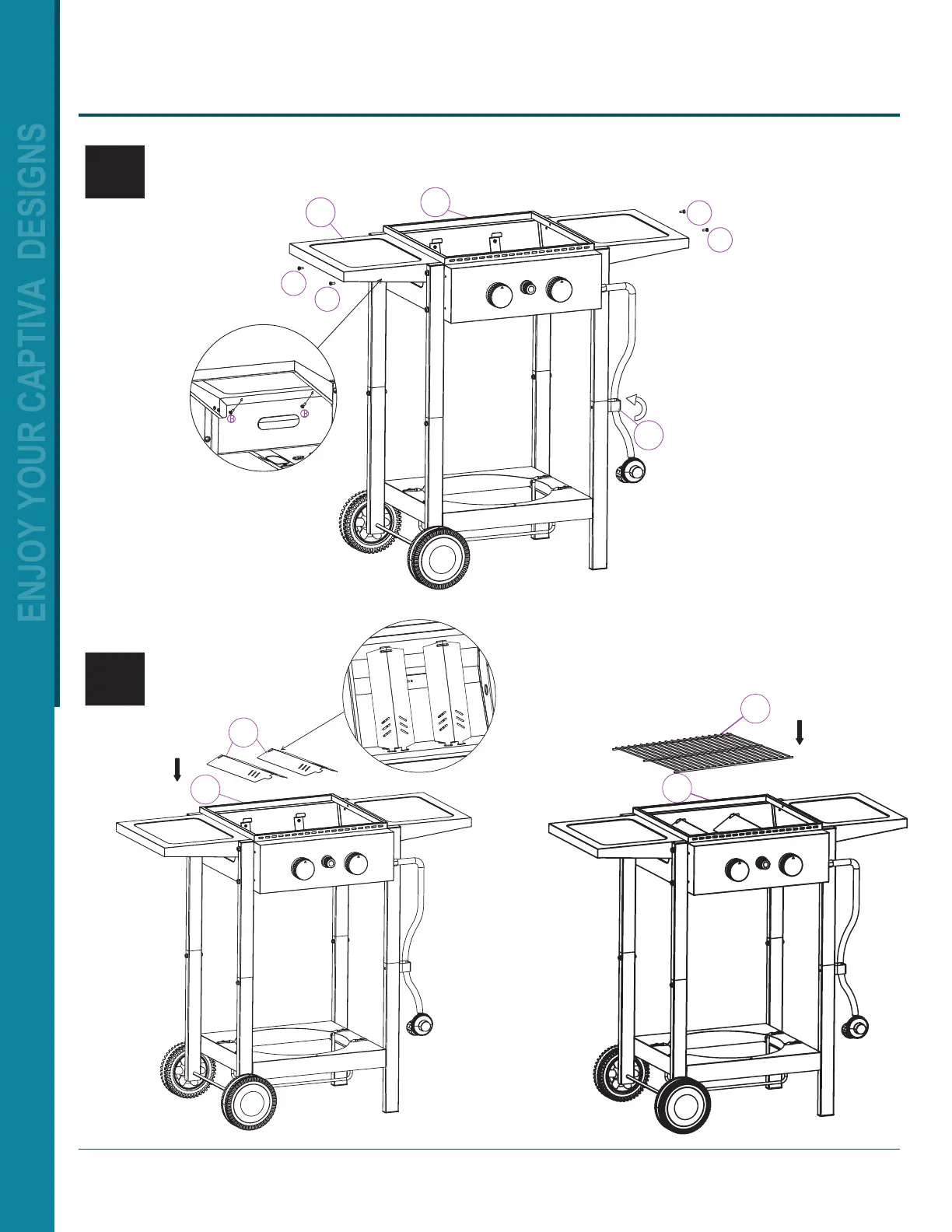 ENJOY YOUR CAPTIVA DESIGNS

B B