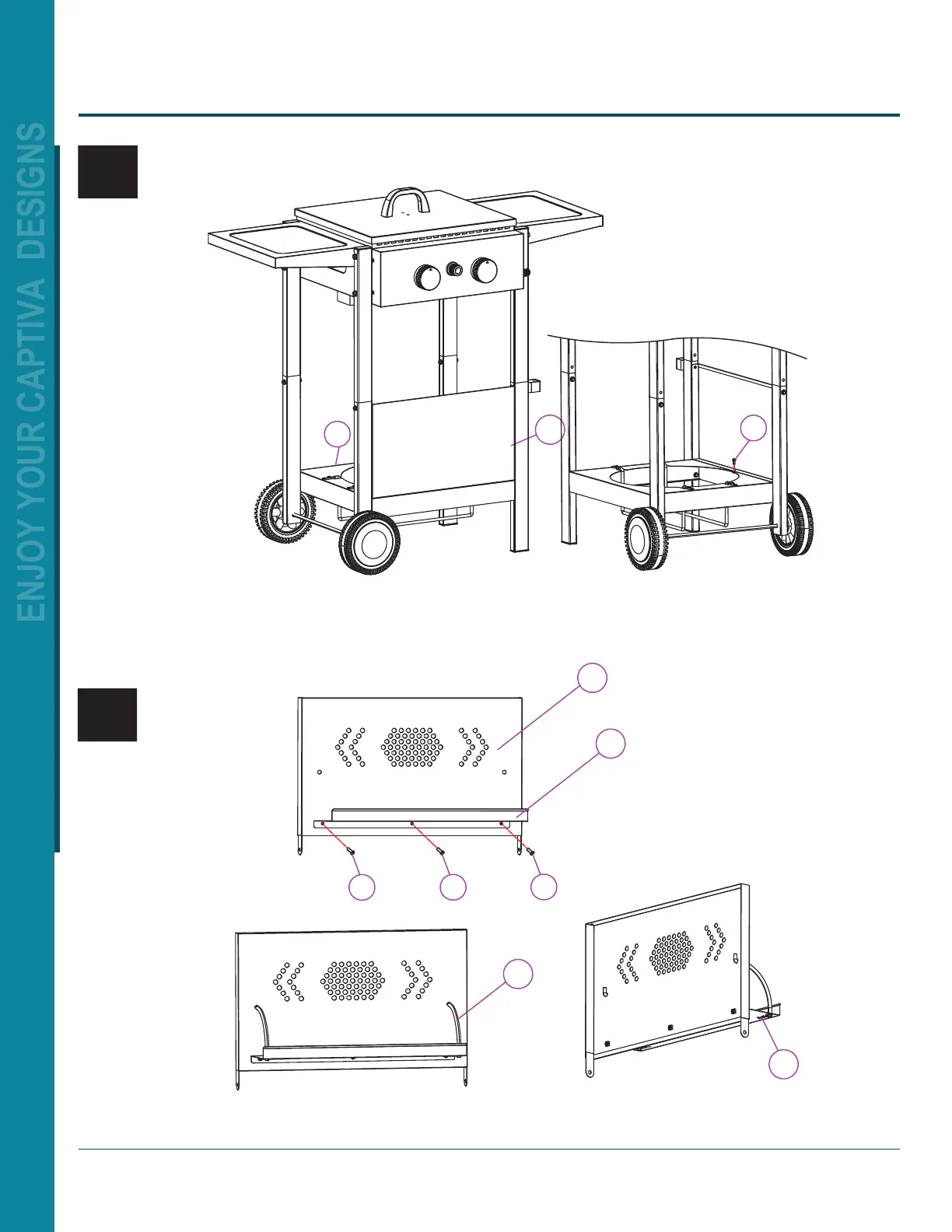 ENJOY YOUR CAPTIVA DESIGNS