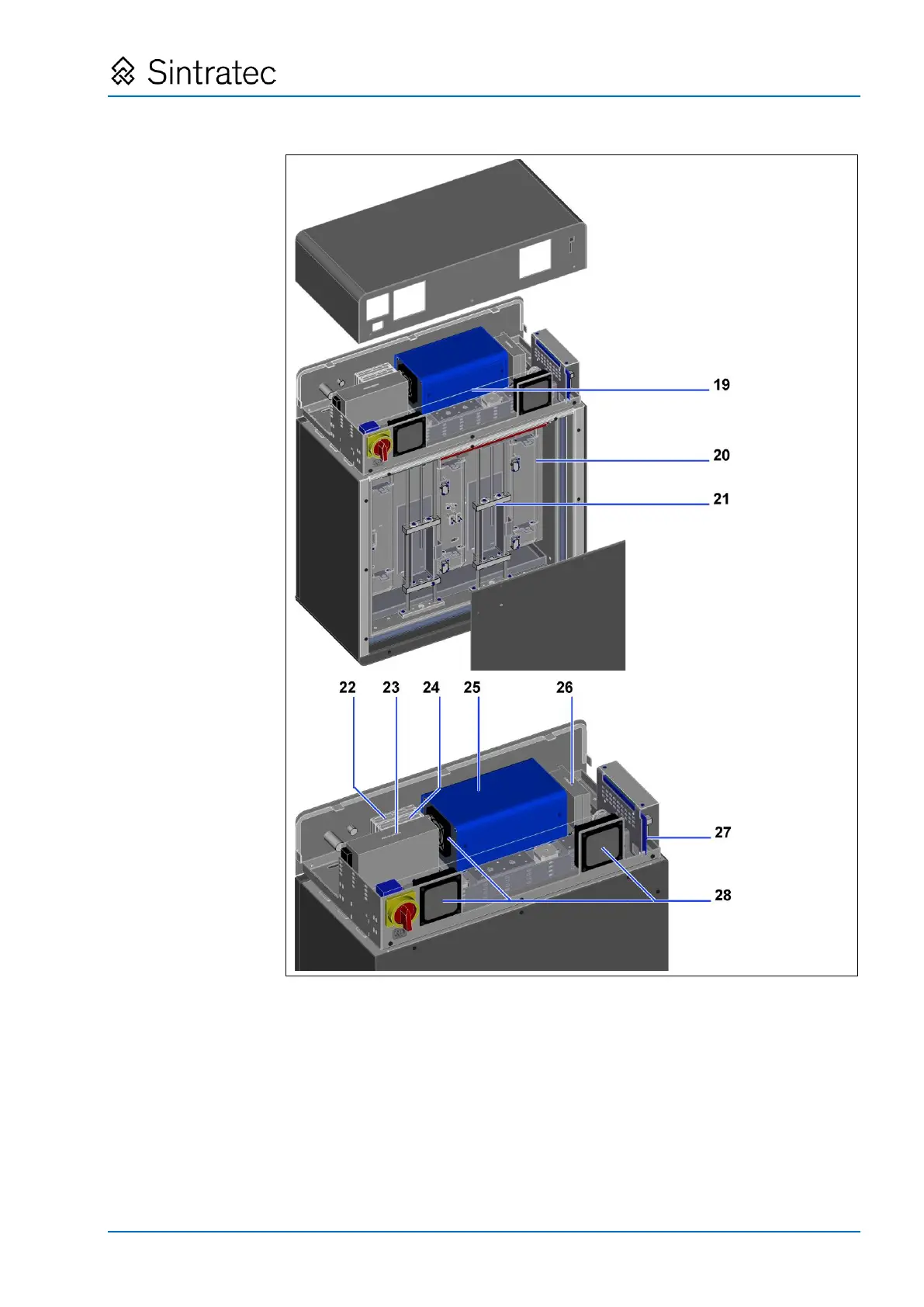 Sintratec

19
20
21
22 23 24 25 26
27
28