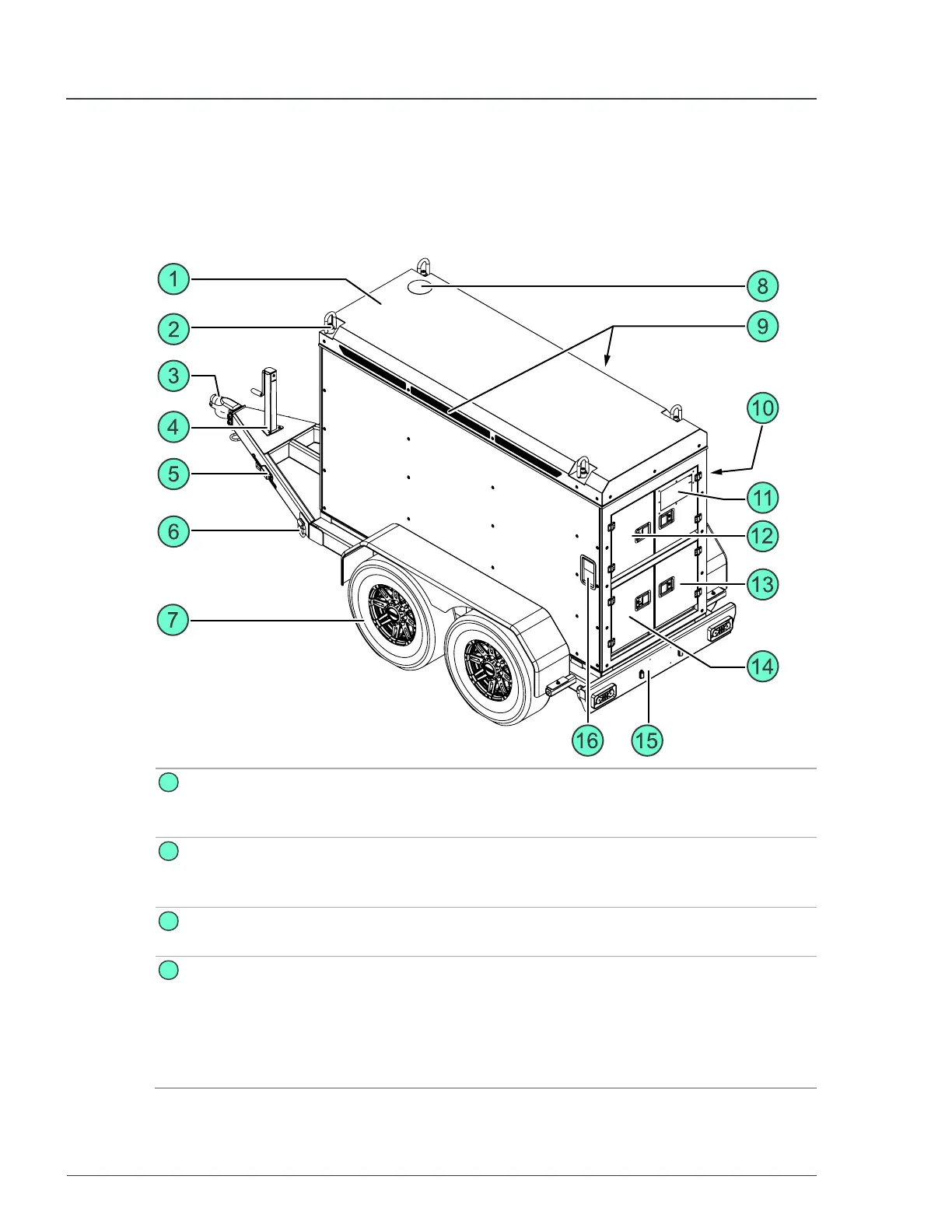 1
2
3
4
5
6
7
8
9
10
11
12
13
14
15
16