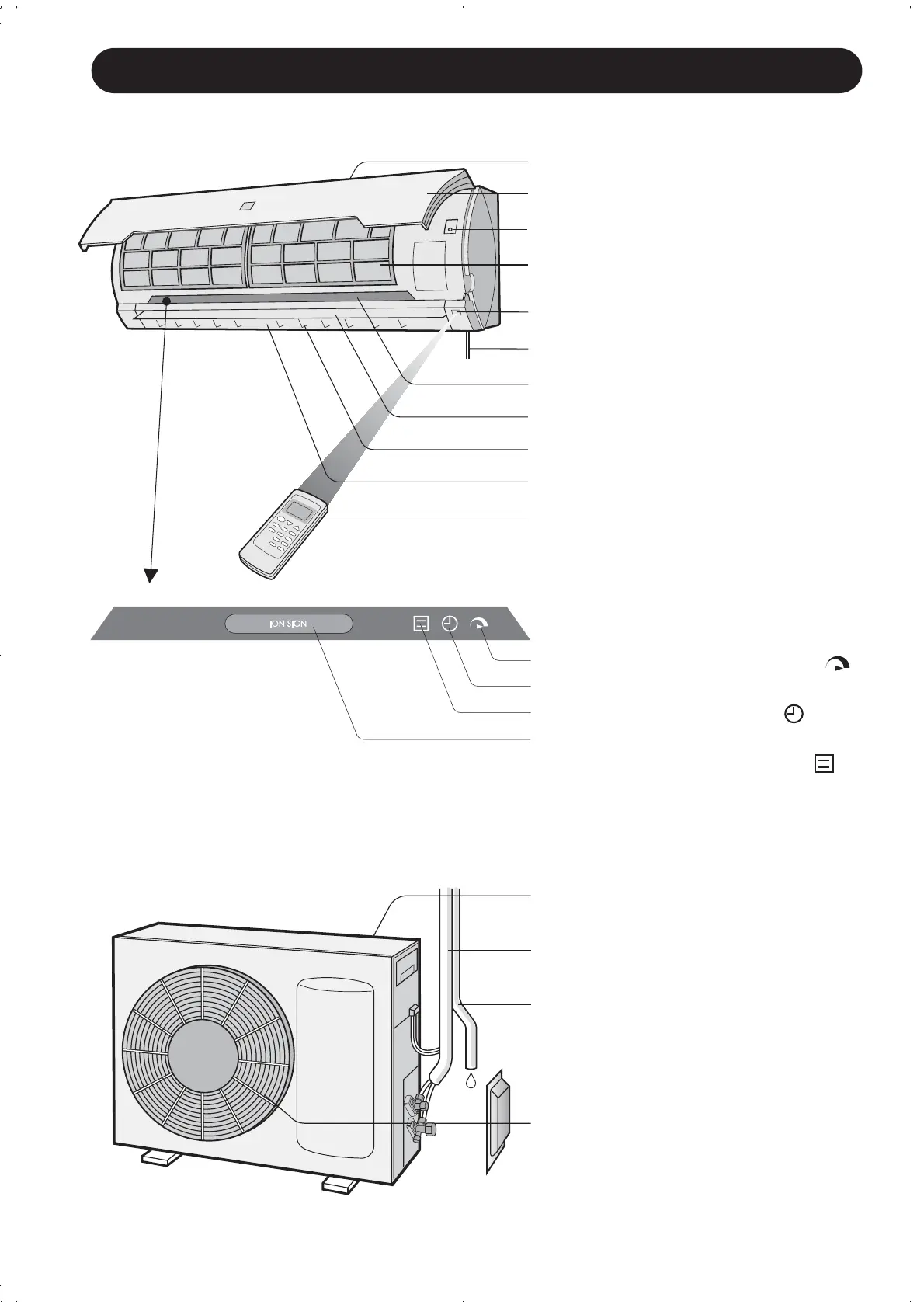 ION SIGN