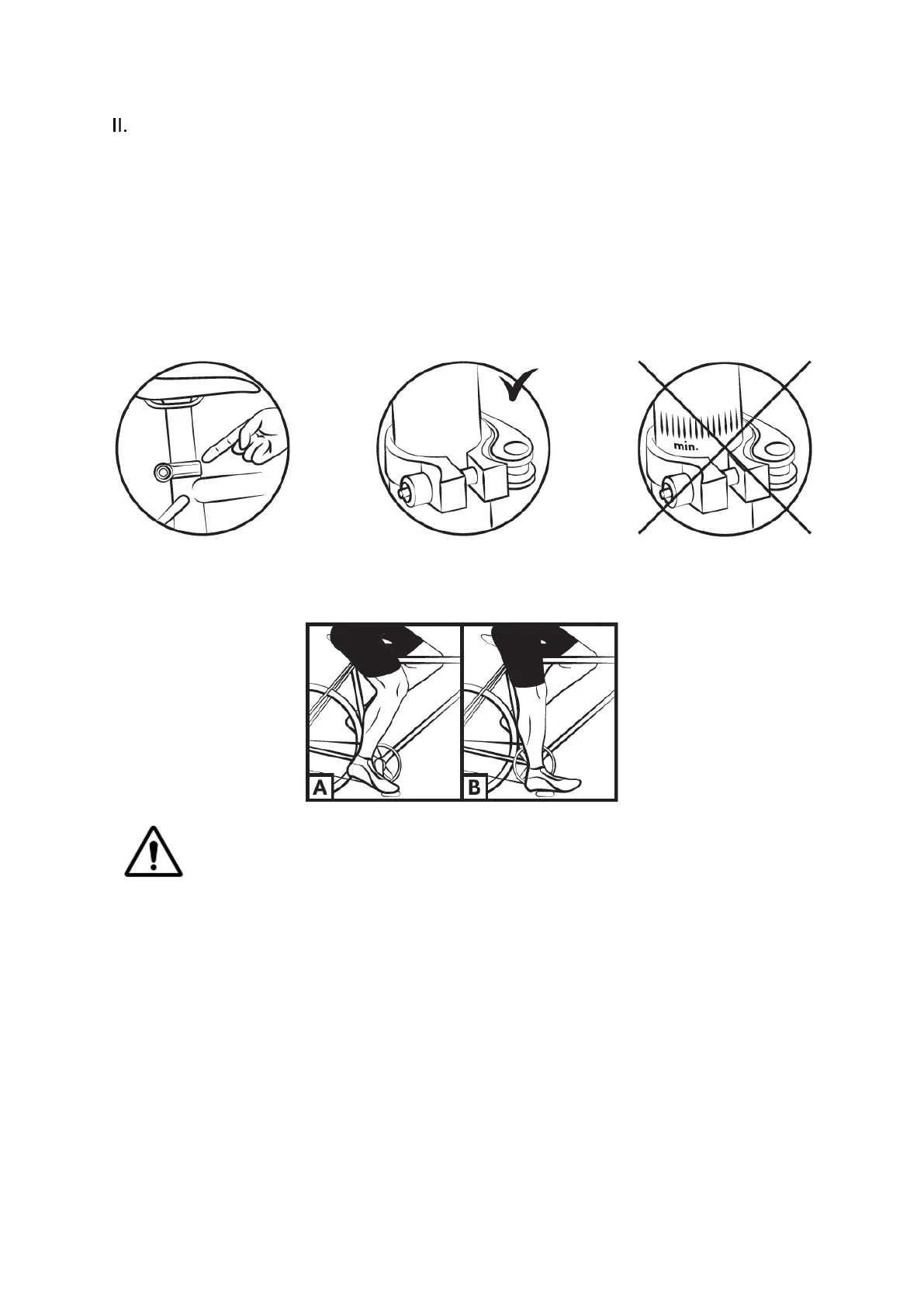 II.

min.

A

B