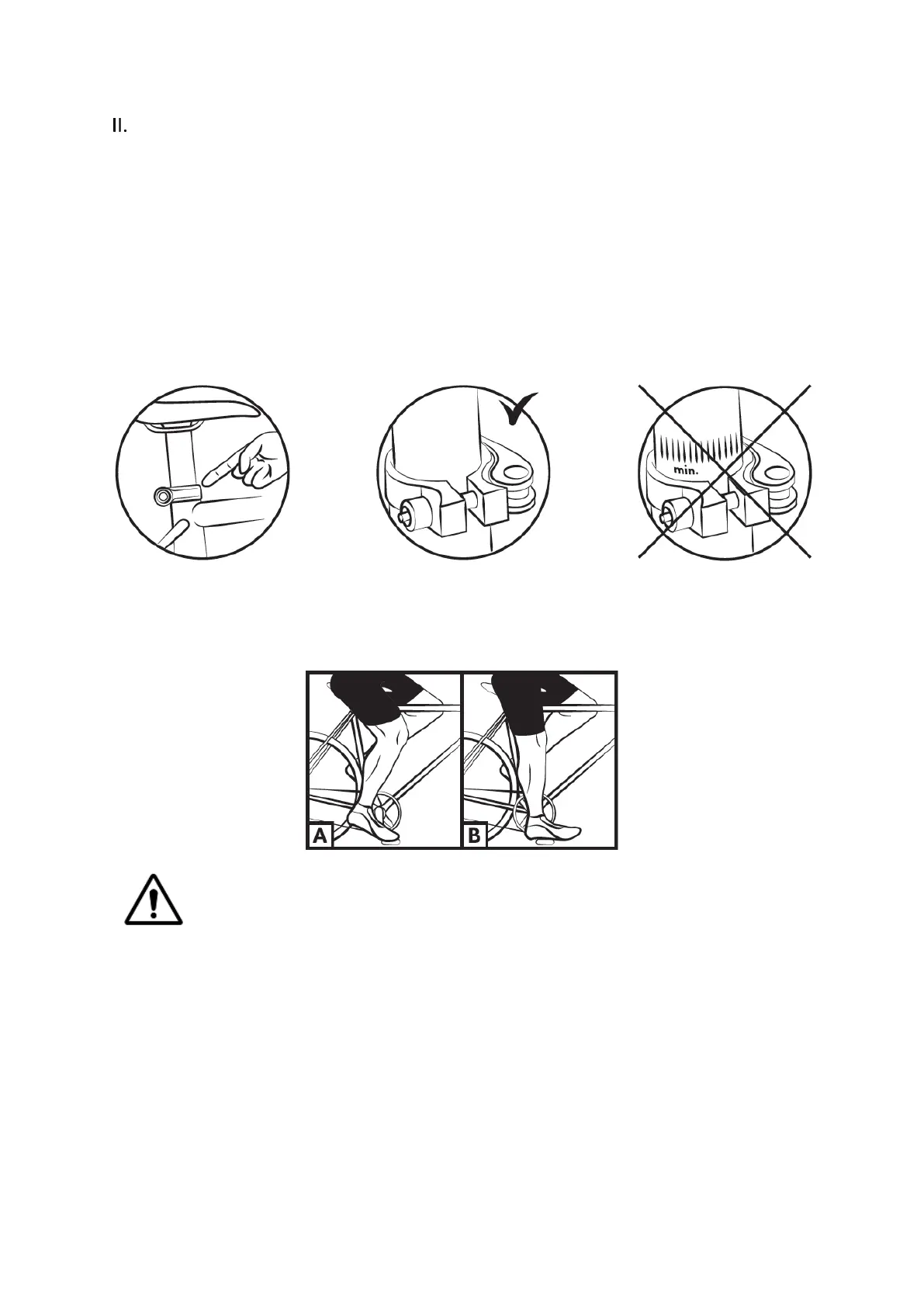 II.

min.

A

B