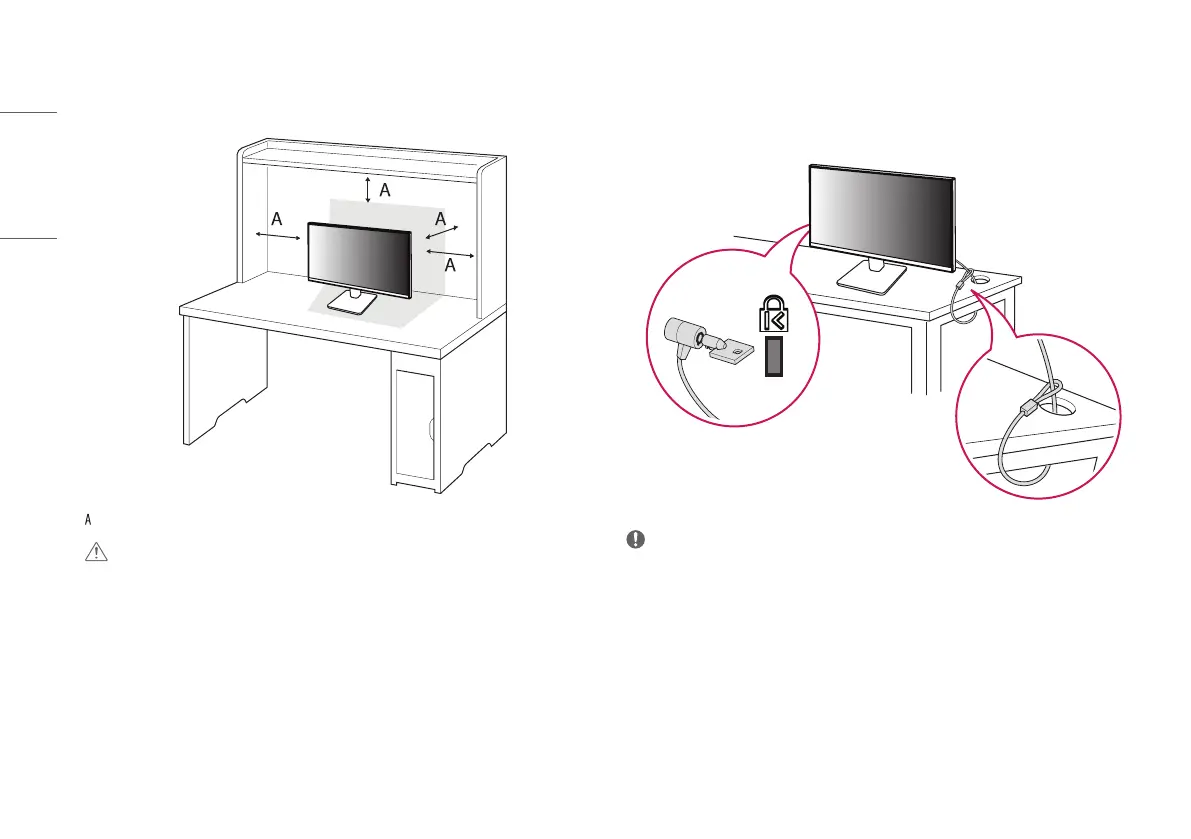 A

A

A

A

A