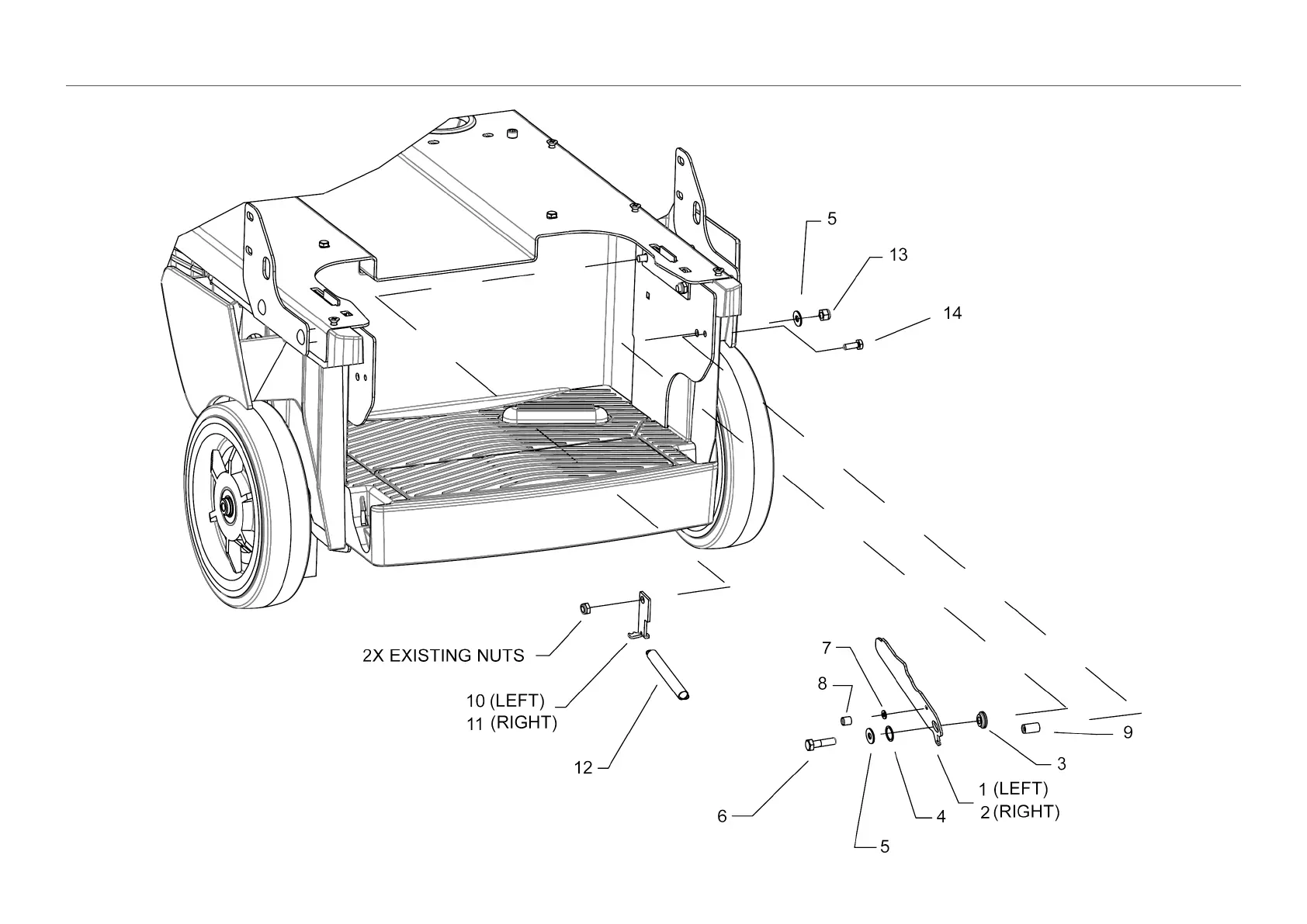 5

13

14

2X EXISTING NUTS

10 (LEFT)
11 (RIGHT)

12

7

8

9

3

1 (LEFT)
2 (RIGHT)

4

6

5