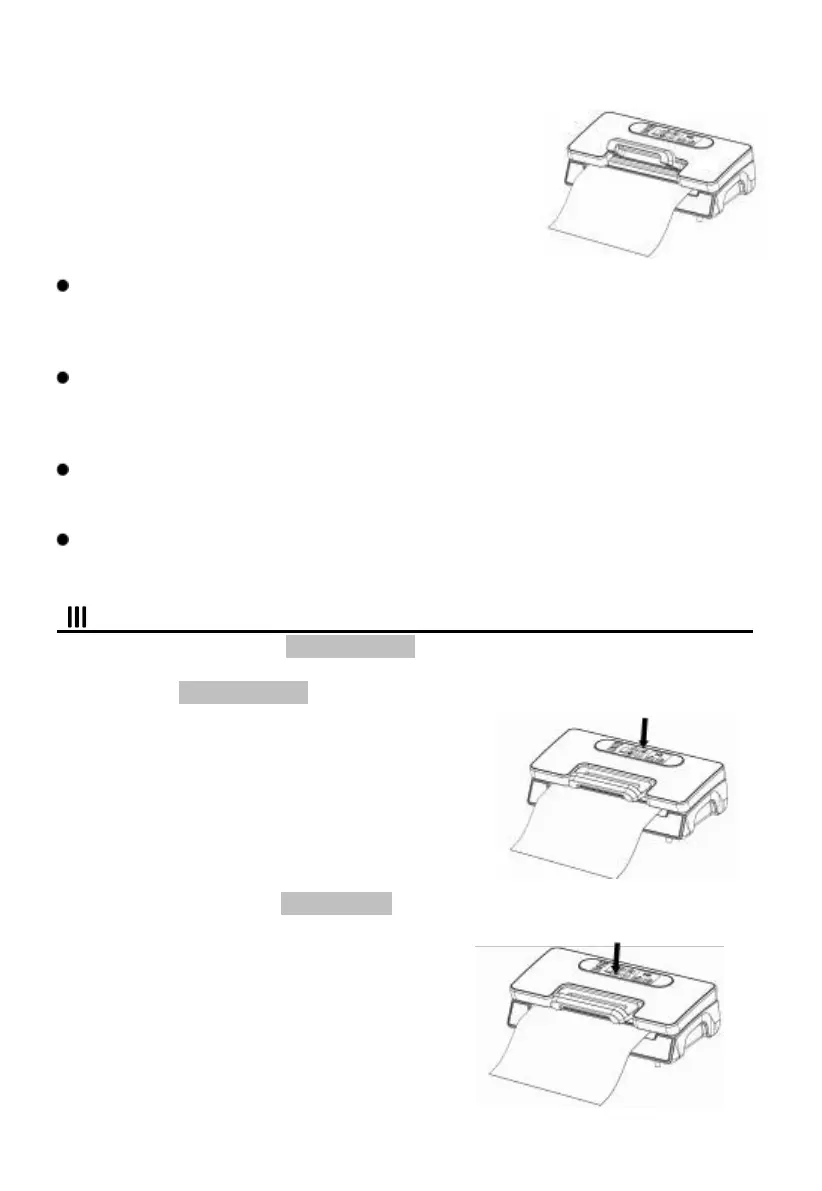 Ⅲ