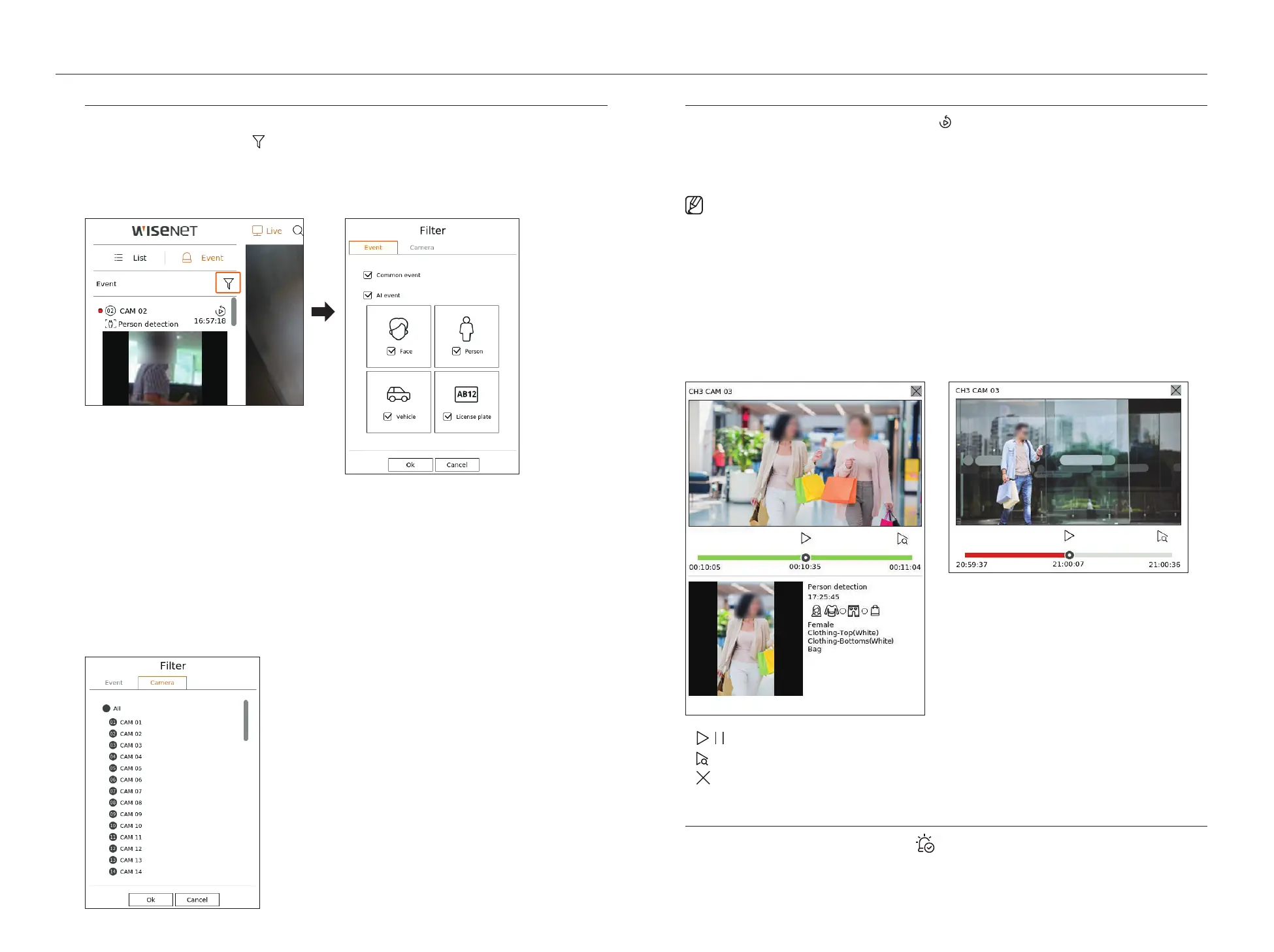 WISENET
Live
List
Event
Event
02 CAM 02
Person detection
16:57:18

Filter
Event
Camera
Common event
AI event
Face
Person
Vehicle
AB12
License plate
Ok
Cancel

Filter
Event
Camera
All
01 CAM 01
02 CAM 02
03 CAM 03
04 CAM 04
05 CAM 05
06 CAM 06
07 CAM 07
08 CAM 08
09 CAM 09
10 CAM 10
11 CAM 11
12 CAM 12
13 CAM 13
14 CAM 14
Ok
Cancel

CH3 CAM 03
00:10:05
00:10:35
00:11:04
Person detection
17:25:45
Female
Clothing-Top(White)
Clothing-Bottoms(White)
Bag

CH3 CAM 03
20:59:37
21:00:07
21:00:36