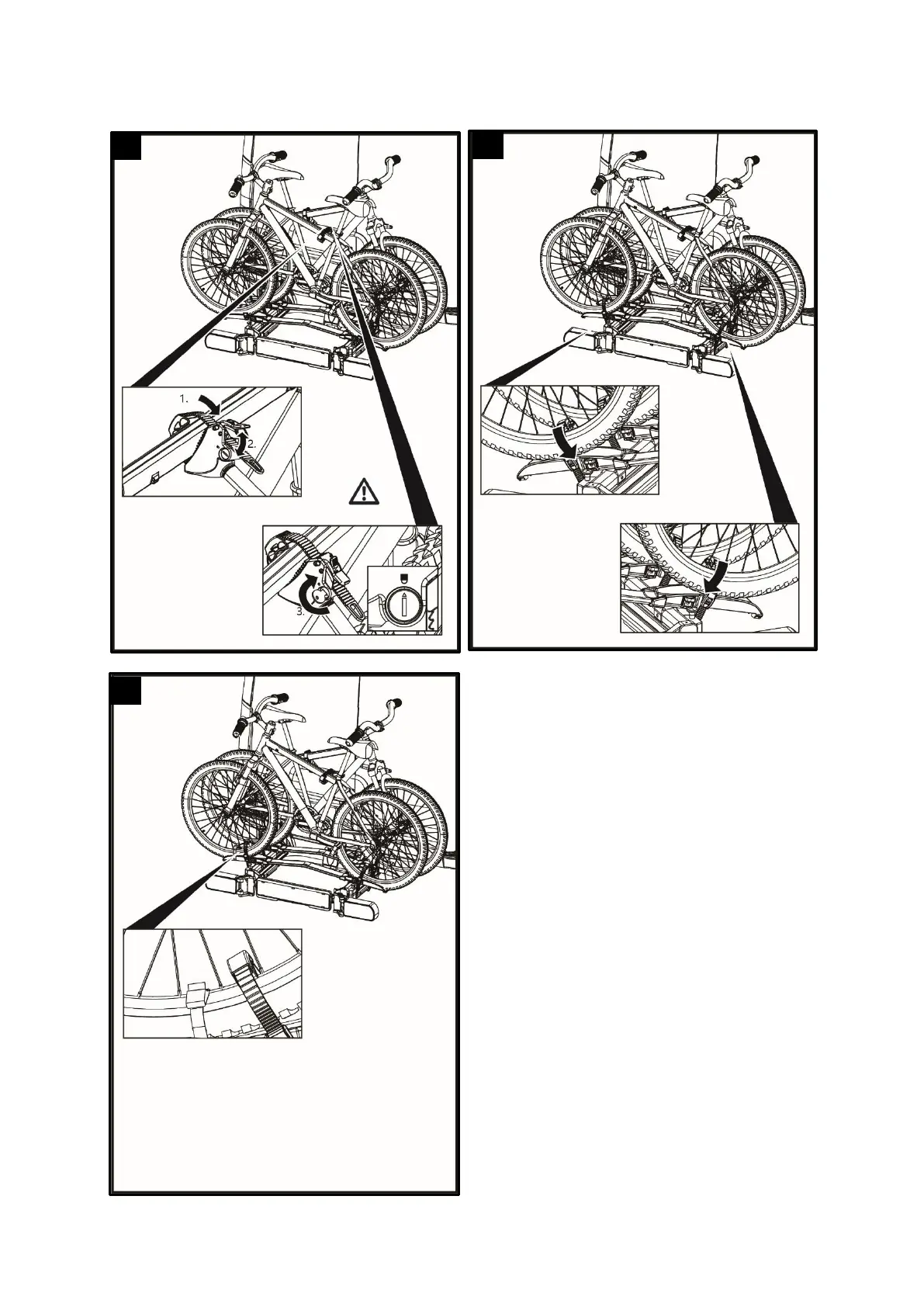 1.

2.

3.