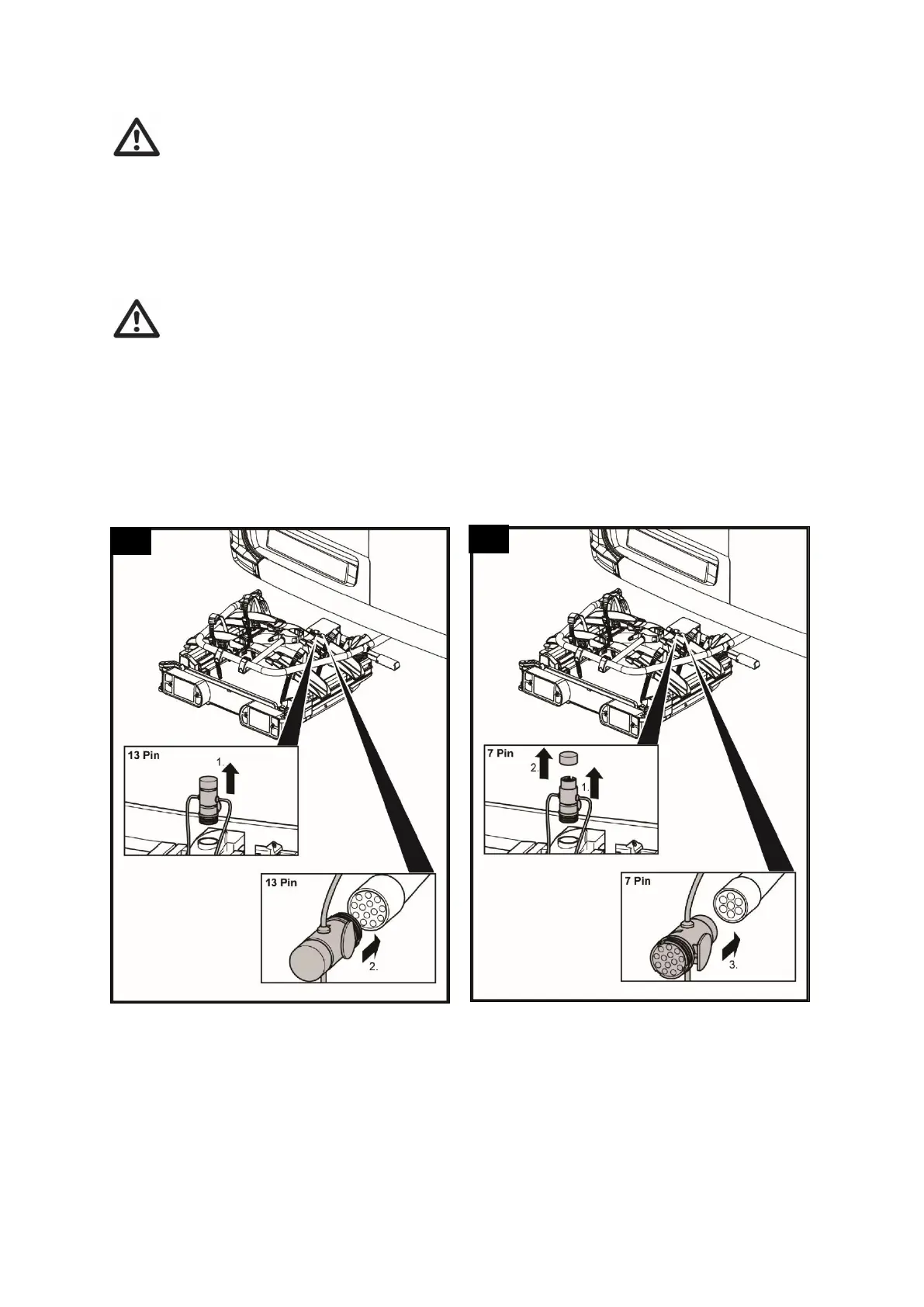 13 Pin

1.

13 Pin

2.

7 Pin

2.

1.

7 Pin

3.