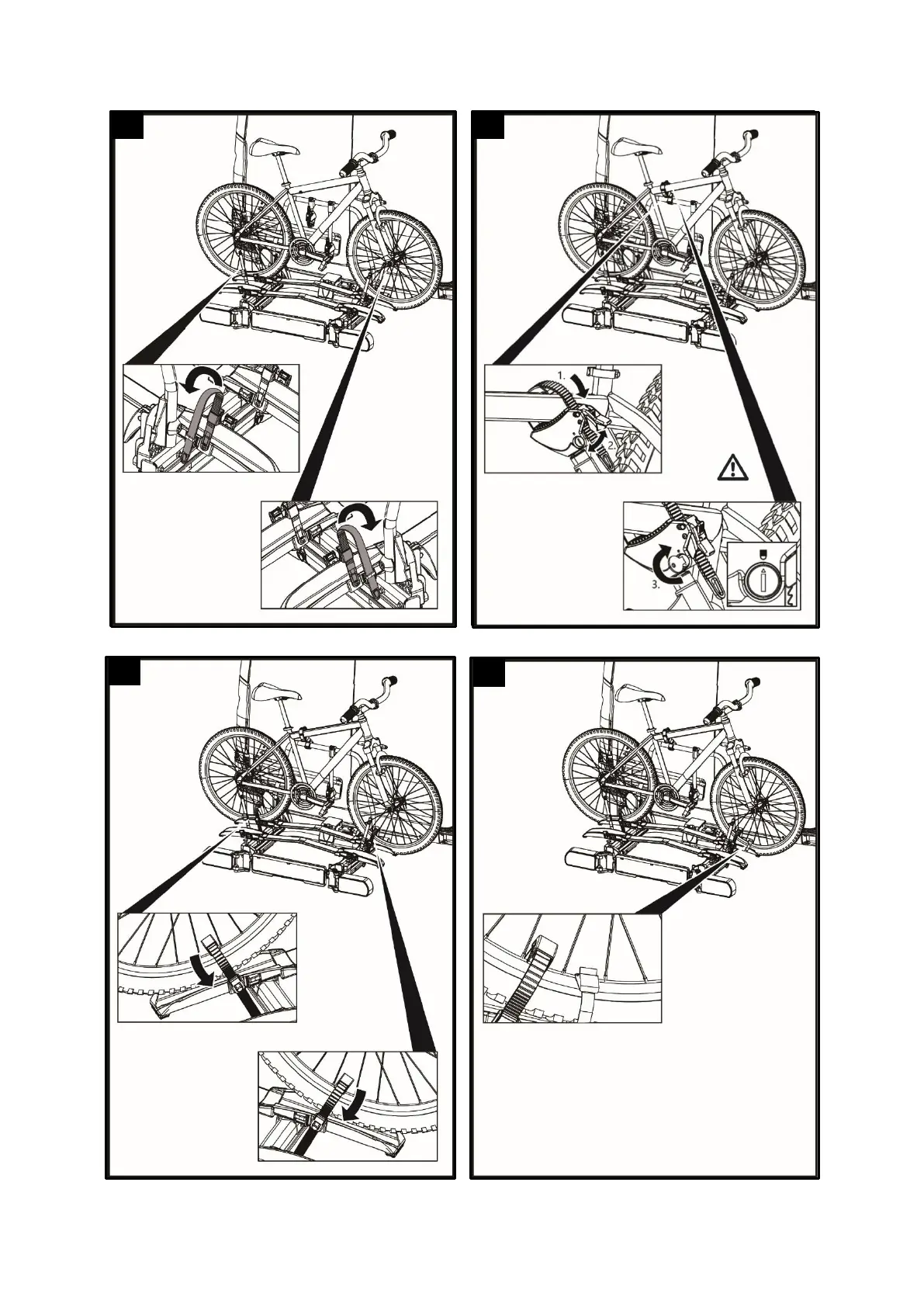 1.

2.

3.