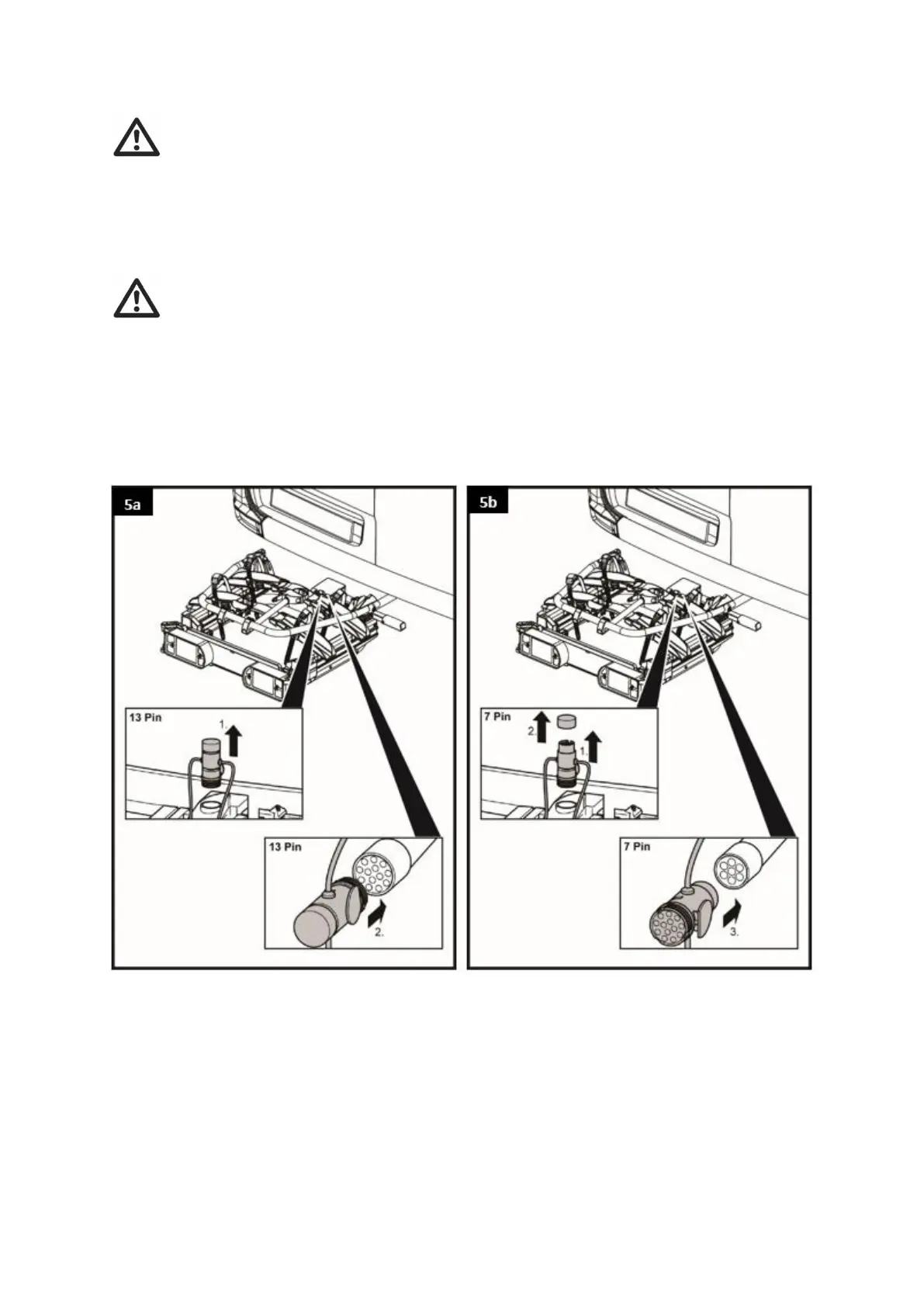 5a

13 Pin

1.

13 Pin

2.

5b

7 Pin

2.

1.

7 Pin

3.