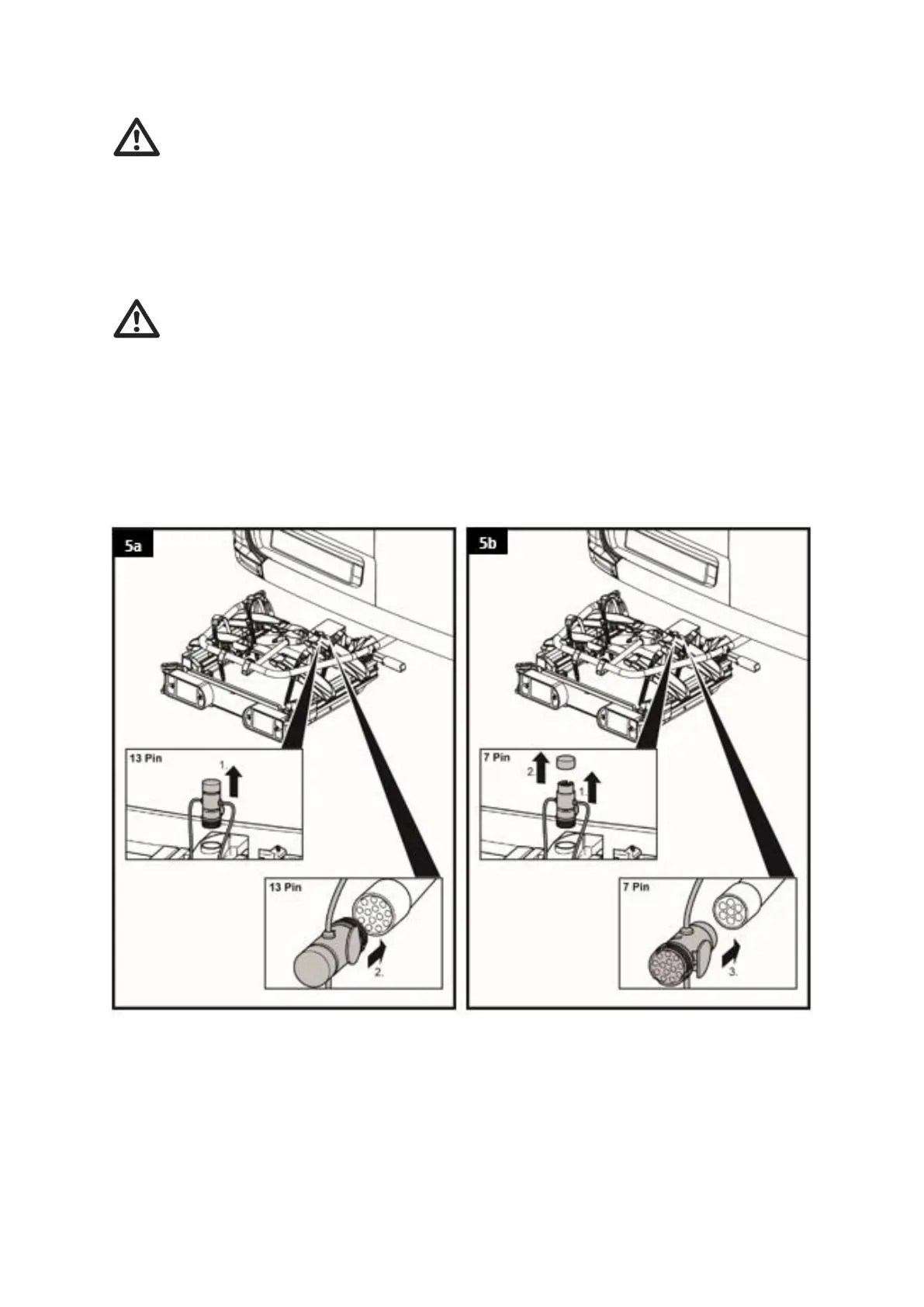 5a

13 Pin

1.

13 Pin

2.

5b

7 Pin

2.

1.

7 Pin

3.