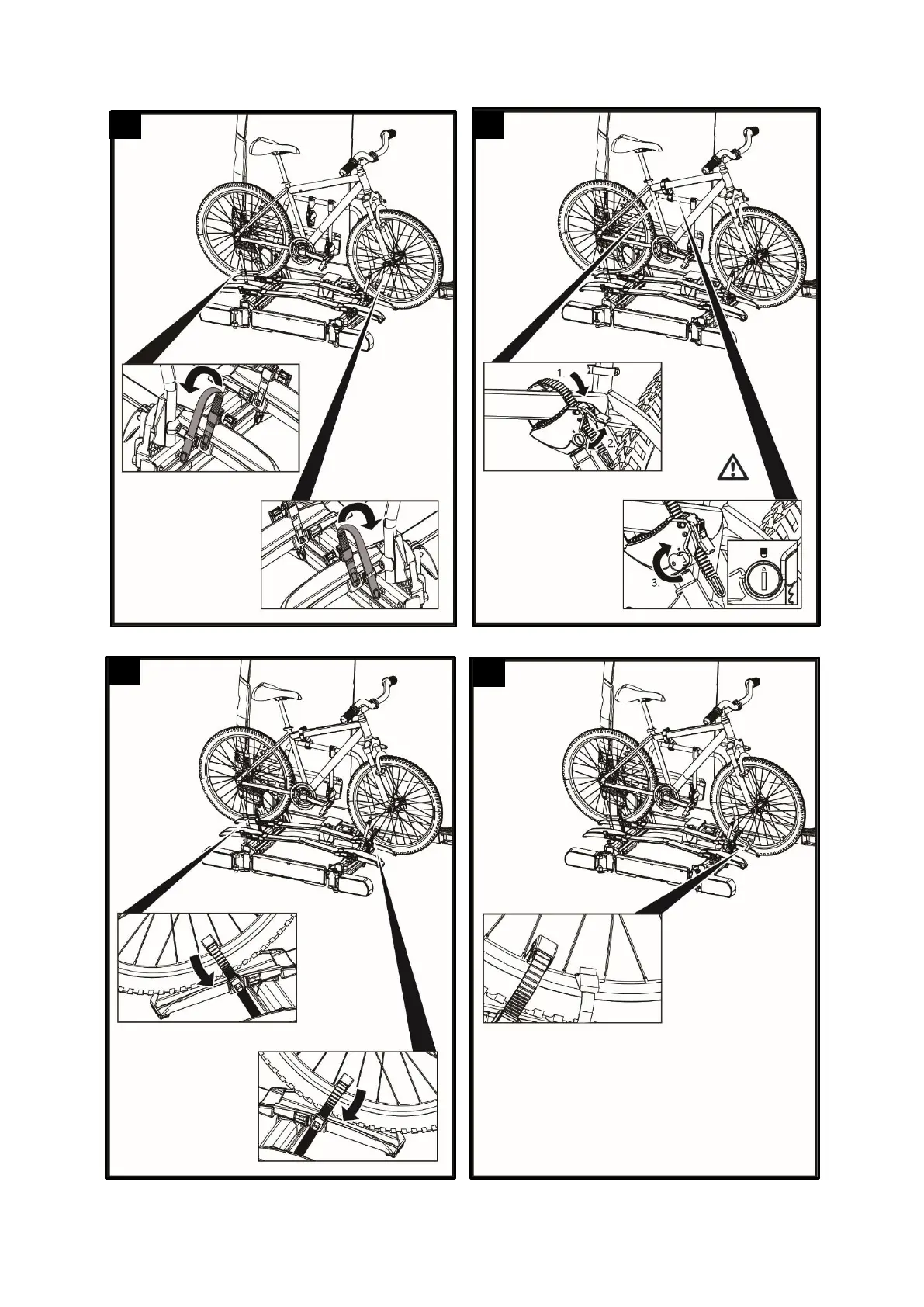 1.

2.

3.