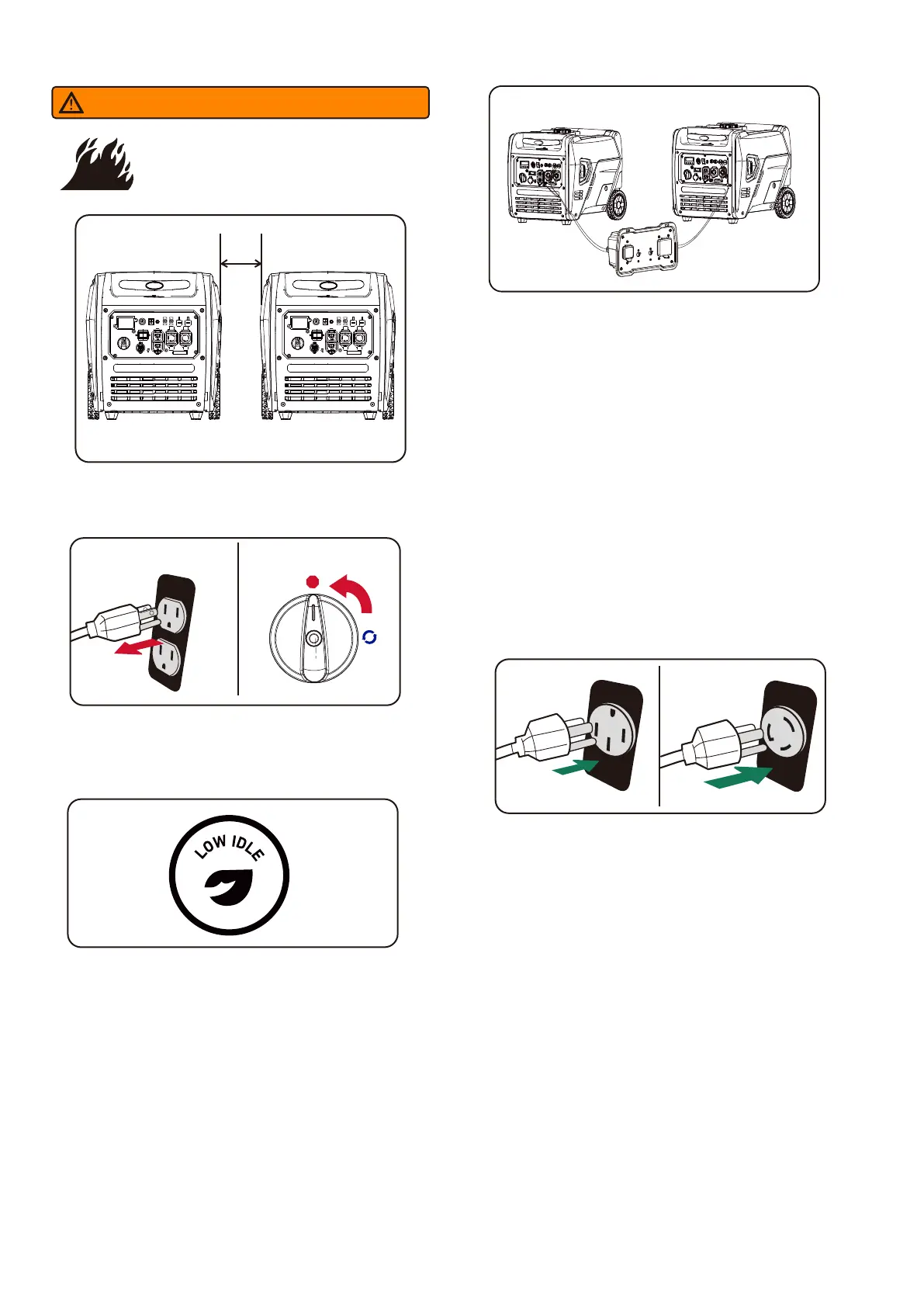 LOW IDLE