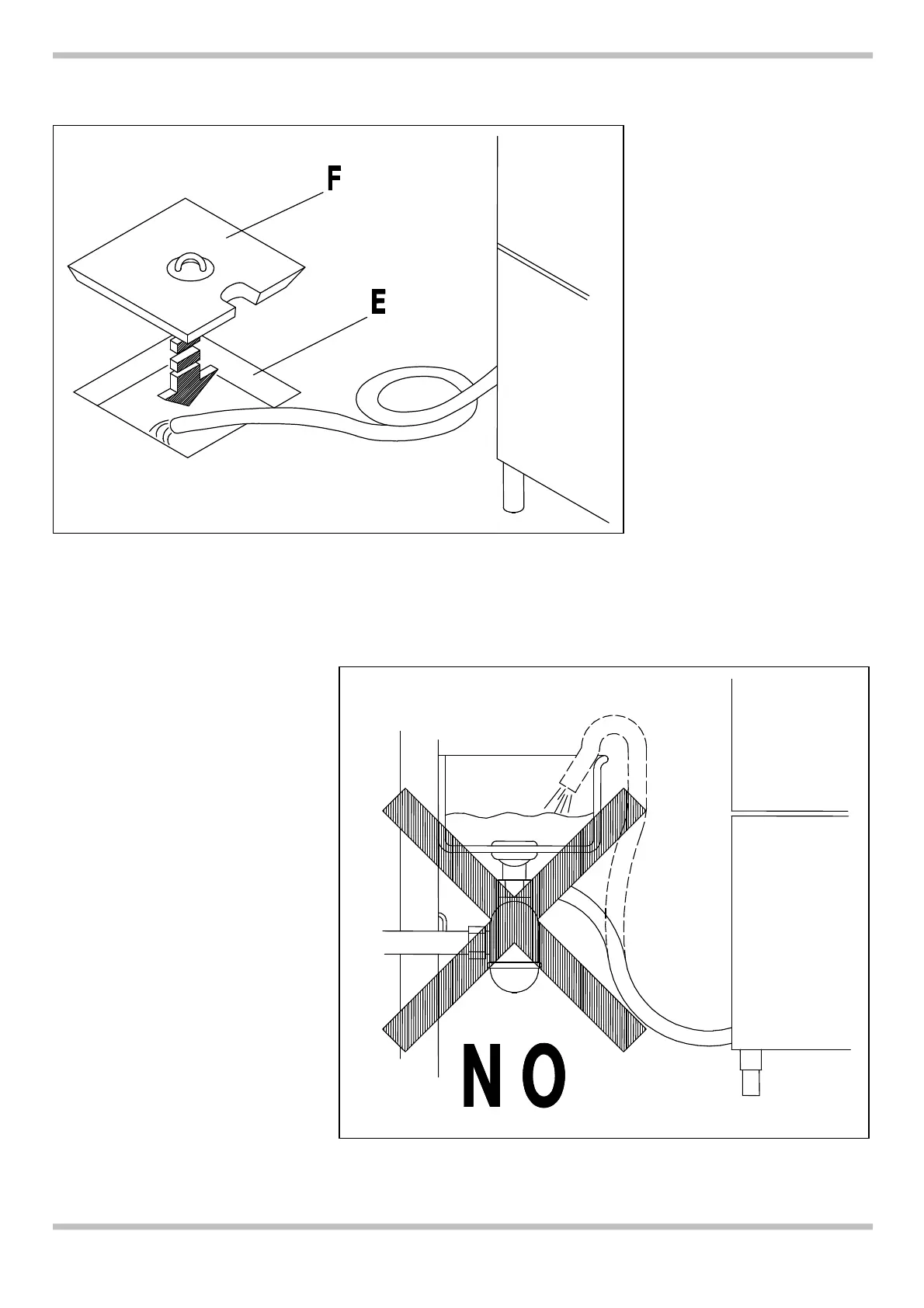 F

E

NO