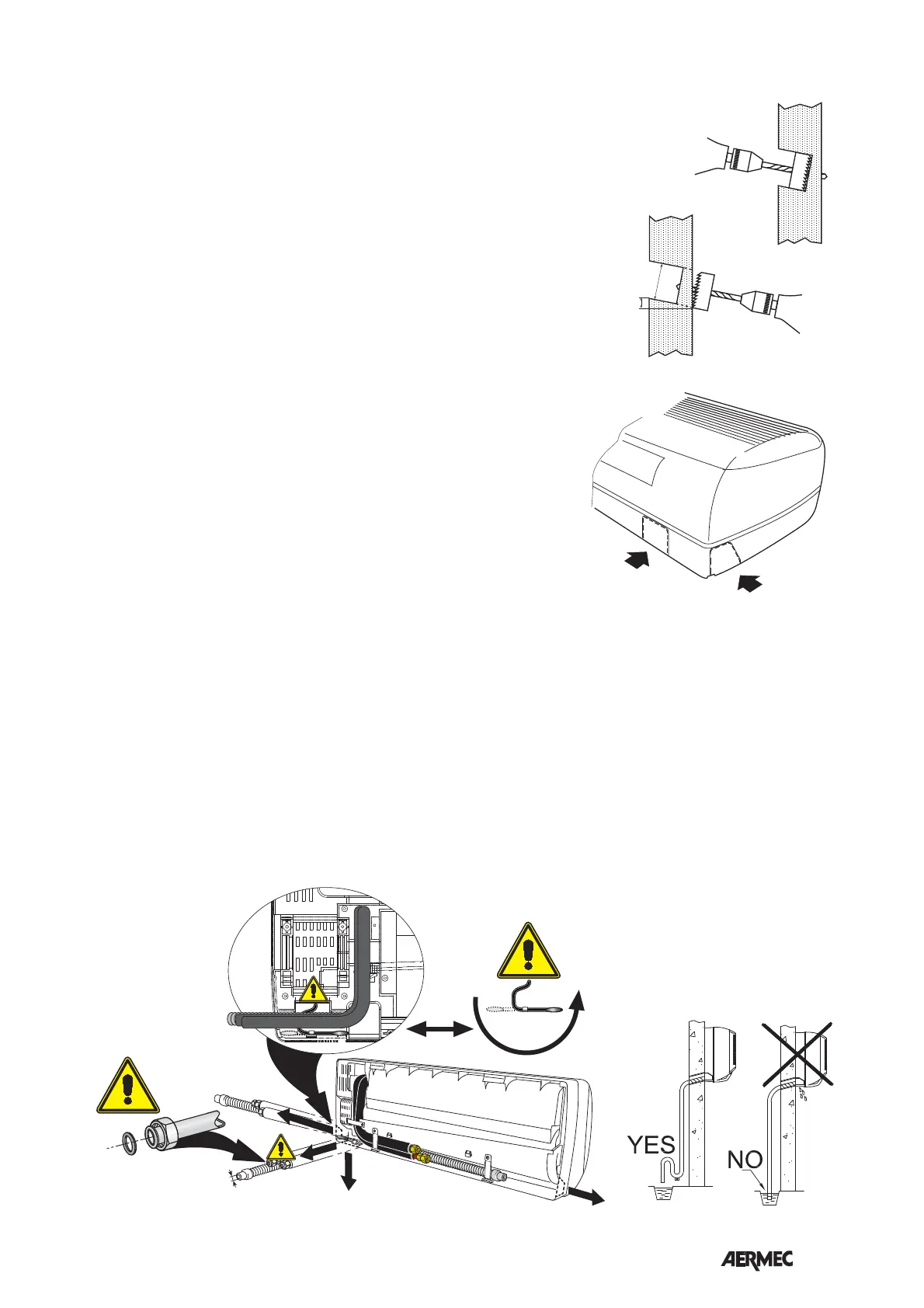 YES

NO

AERMEC