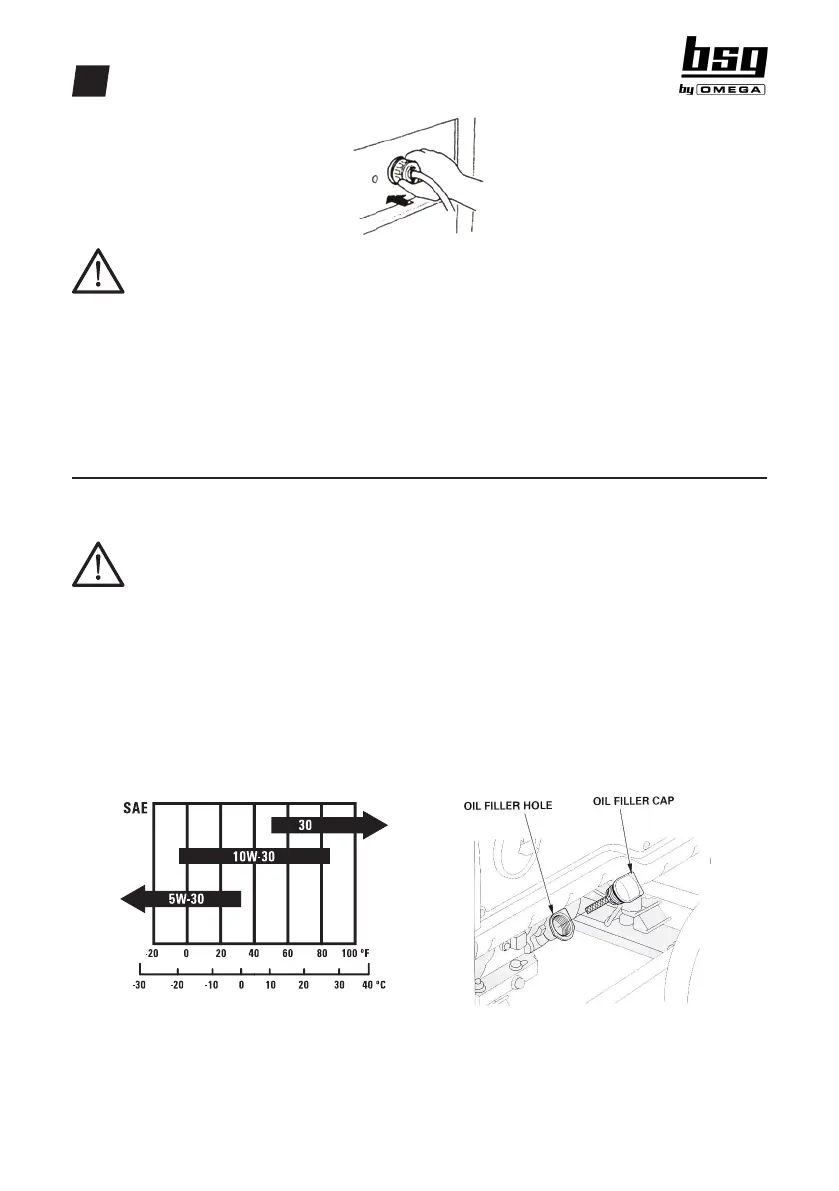 bsg
by OMEGA

SAE

30

10W-30

5W-30

-20 0 20 40 60 80 100 °F

-30 -20 -10 0 10 20 30 40 °C

OIL FILLER HOLE

OIL FILLER CAP