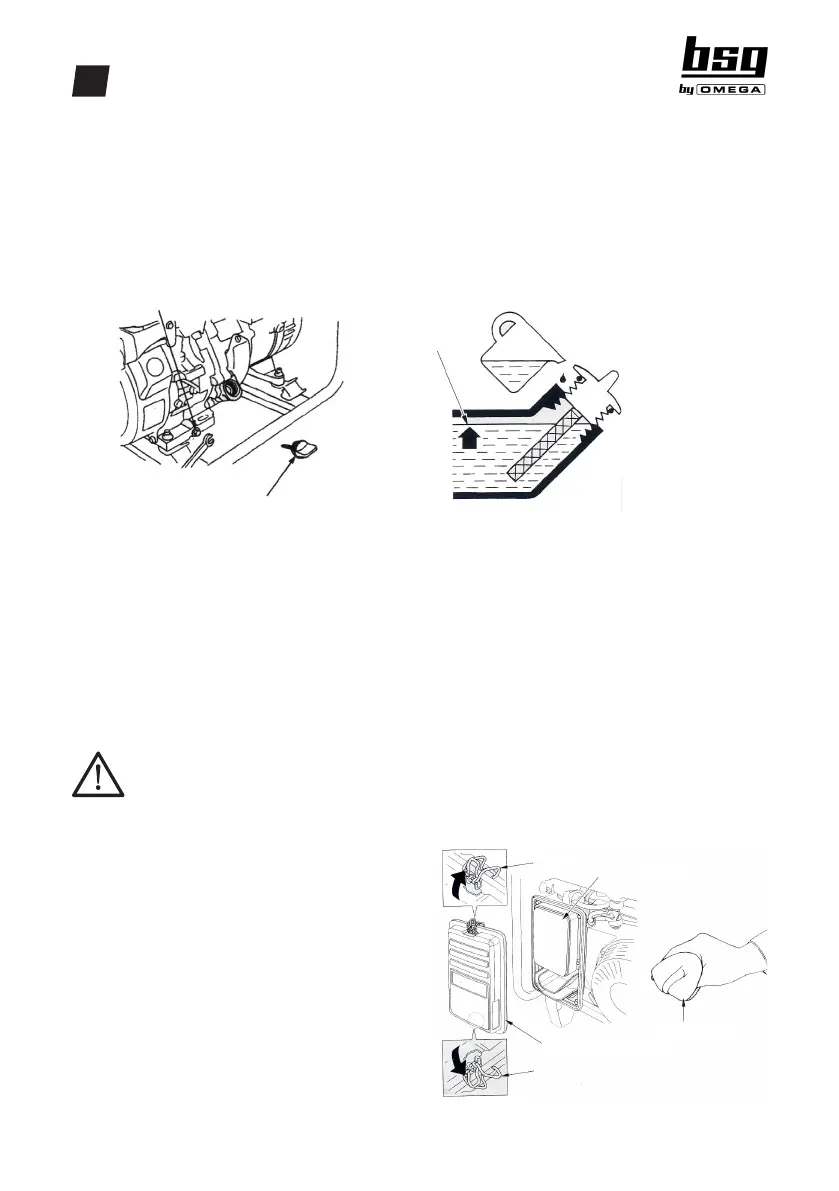 bsg
by OMEGA