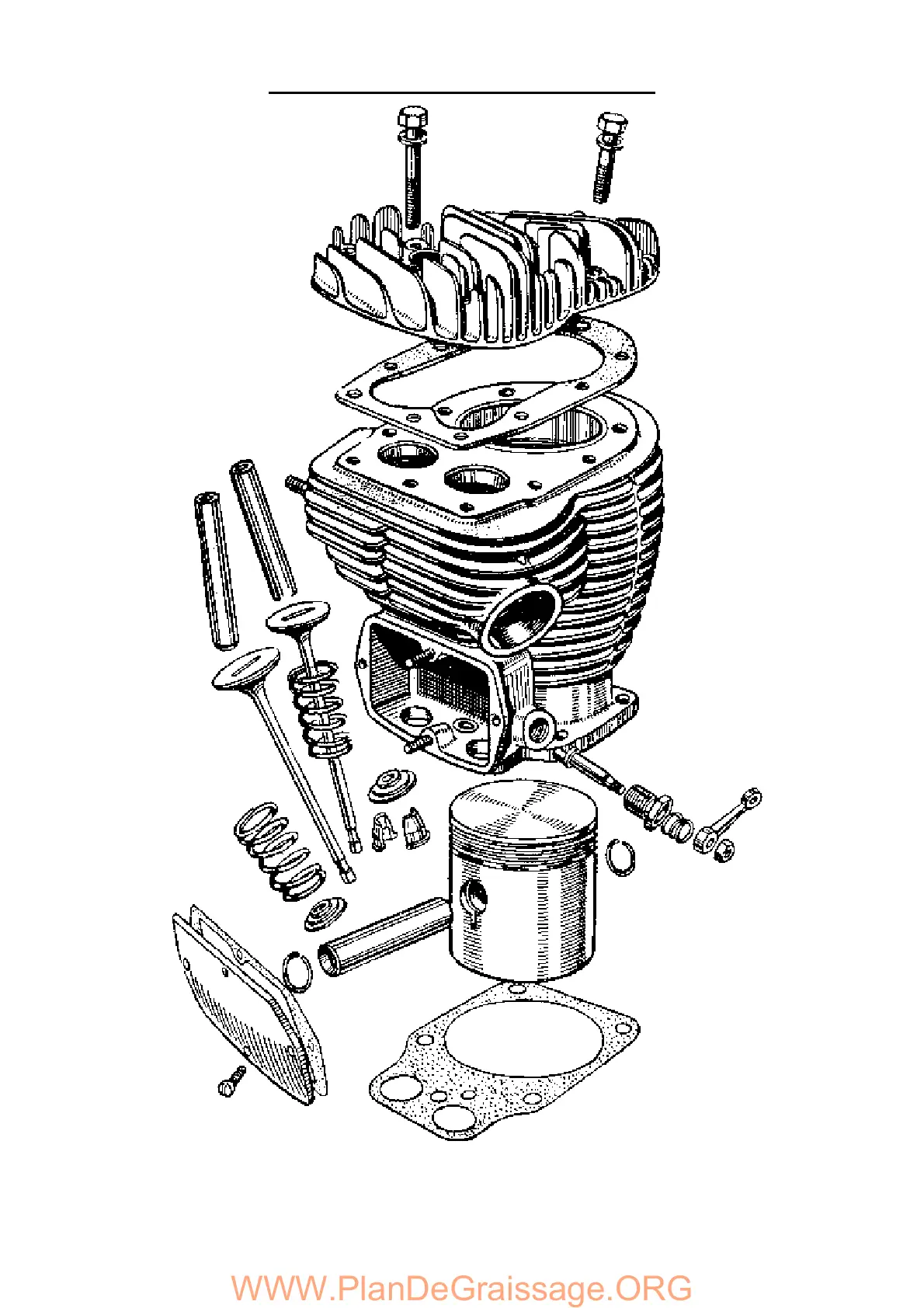 WWW.PlanDeGraissage.ORG