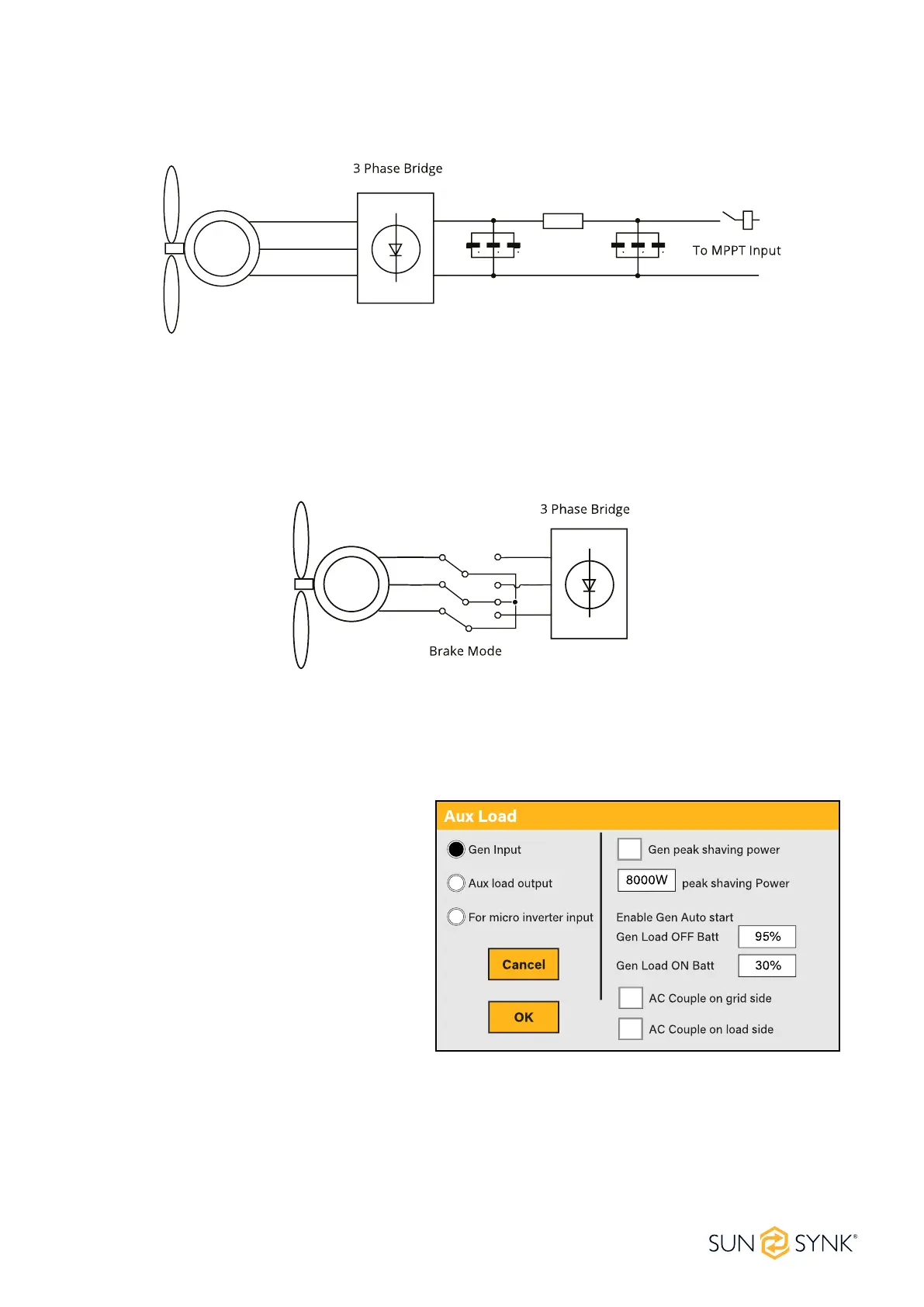 3 Phase Bridge

To MPPT Input

3 Phase Bridge

Brake Mode

Aux Load

Gen Input

Aux load output

For micro inverter input

Cancel

OK

Gen peak shaving power

8000W peak shaving Power

Enable Gen Auto start

Gen Load OFF Batt 95%

Gen Load ON Batt 30%

AC Couple on grid side

AC Couple on load side

SUN SYNK®