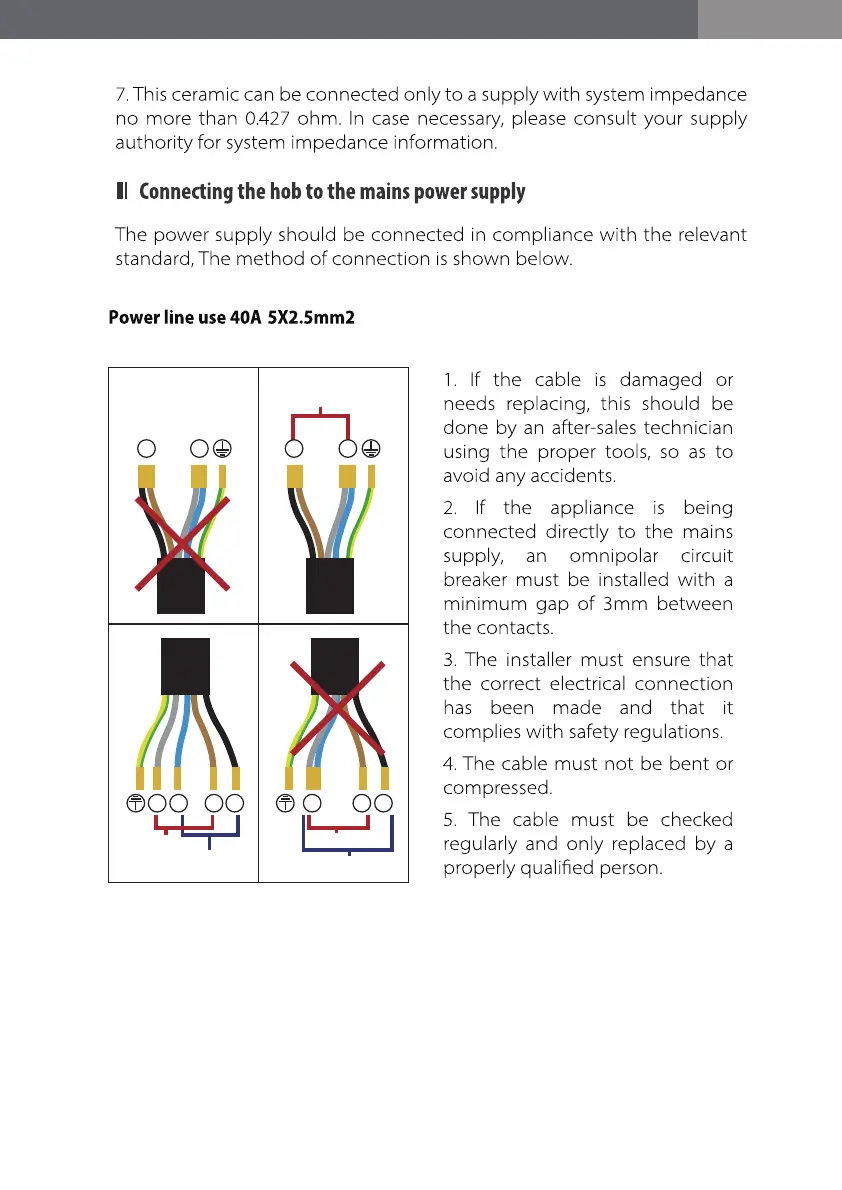 7. This ceramic can be connected only to a supply with system impedance no more than 0.427 ohm. In case necessary, please consult your supply authority for system impedance information.

Connecting the hob to the mains power supply

The power supply should be connected in compliance with the relevant standard, The method of connection is shown below.

Power line use 40A 5X2.5mm2

1. If the cable is damaged or needs replacing, this should be done by an after-sales technician using the proper tools, so as to avoid any accidents.

2. If the appliance is being connected directly to the mains supply, an omnipolar circuit breaker must be installed with a minimum gap of 3mm between the contacts.

3. The installer must ensure that the correct electrical connection has been made and that it complies with safety regulations.

4. The cable must not be bent or compressed.

5. The cable must be checked regularly and only replaced by a properly qualified person.